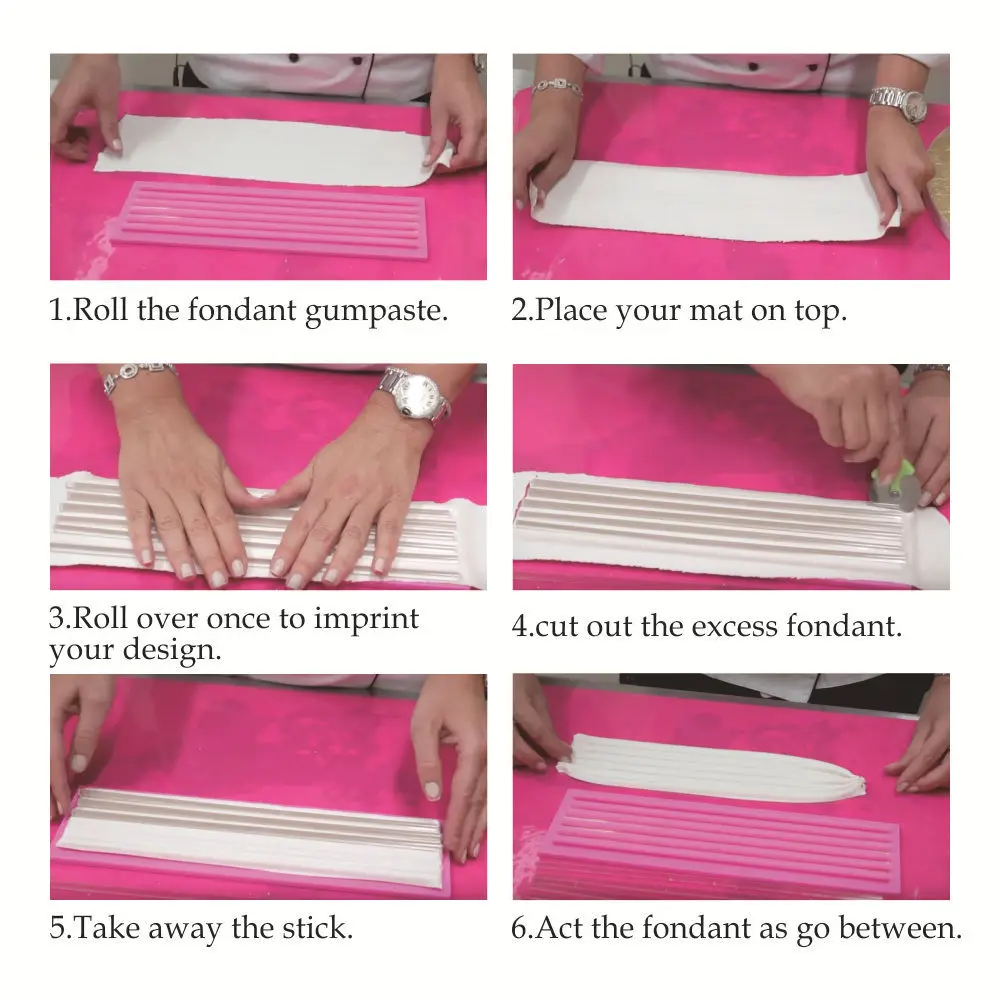 1.Roll the fondant gumpaste.

2.Place your mat on top.

3.Roll over once to imprint your design.

4.cut out the excess fondant.

5.Take away the stick.

6.Act the fondant as go between.