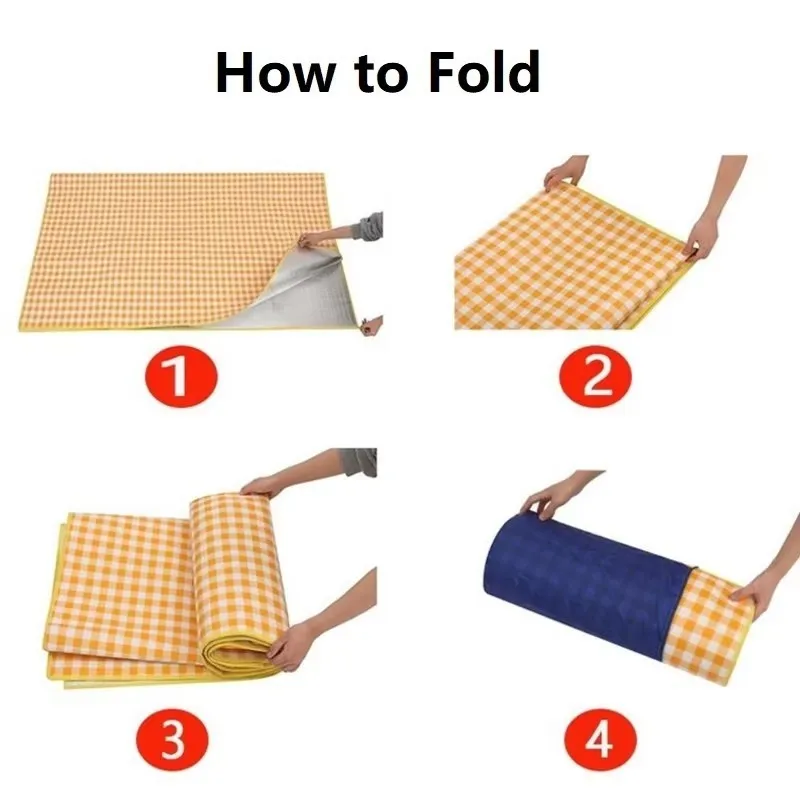 How to Fold

1

2

3

4