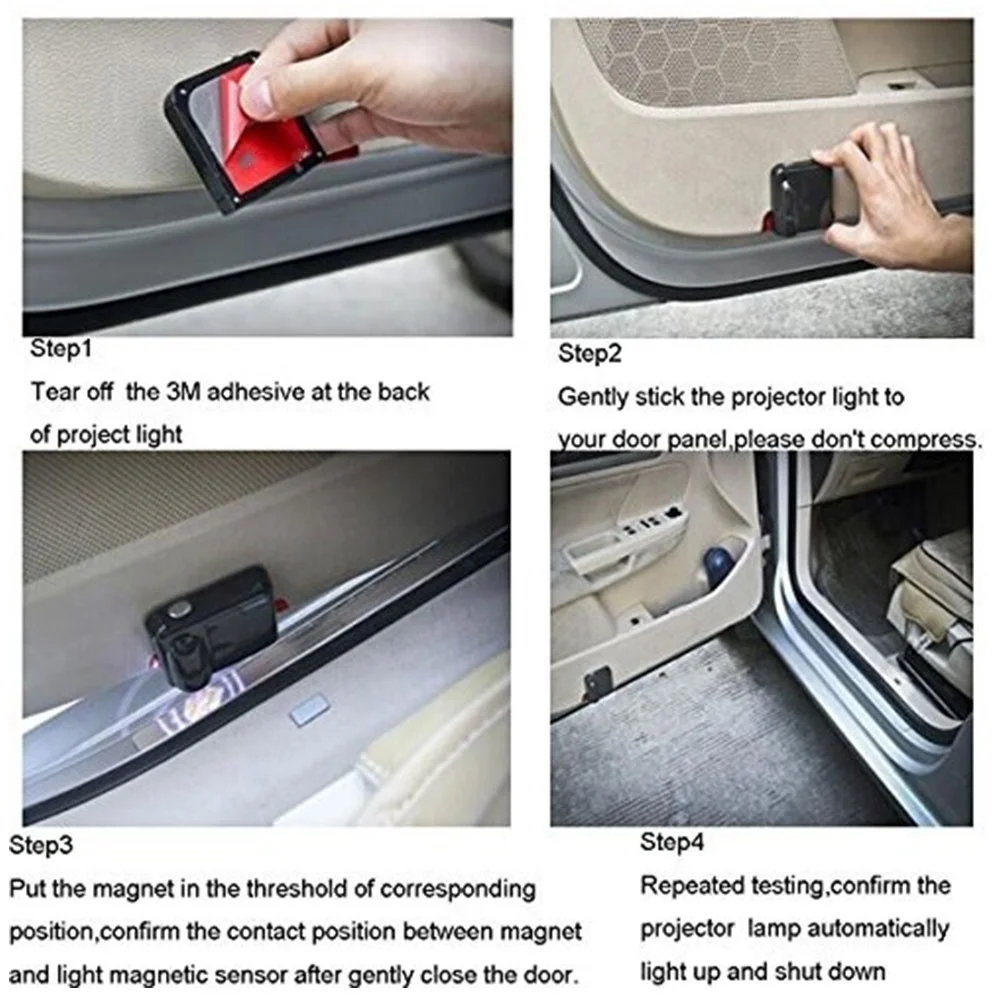 Step1
Tear off the 3M adhesive at the back of project light

Step2
Gently stick the projector light to your door panel,please don't compress.

Step3
Put the magnet in the threshold of corresponding position,confirm the contact position between magnet and light magnetic sensor after gently close the door.

Step4
Repeated testing,confirm the projector lamp automatically light up and shut down