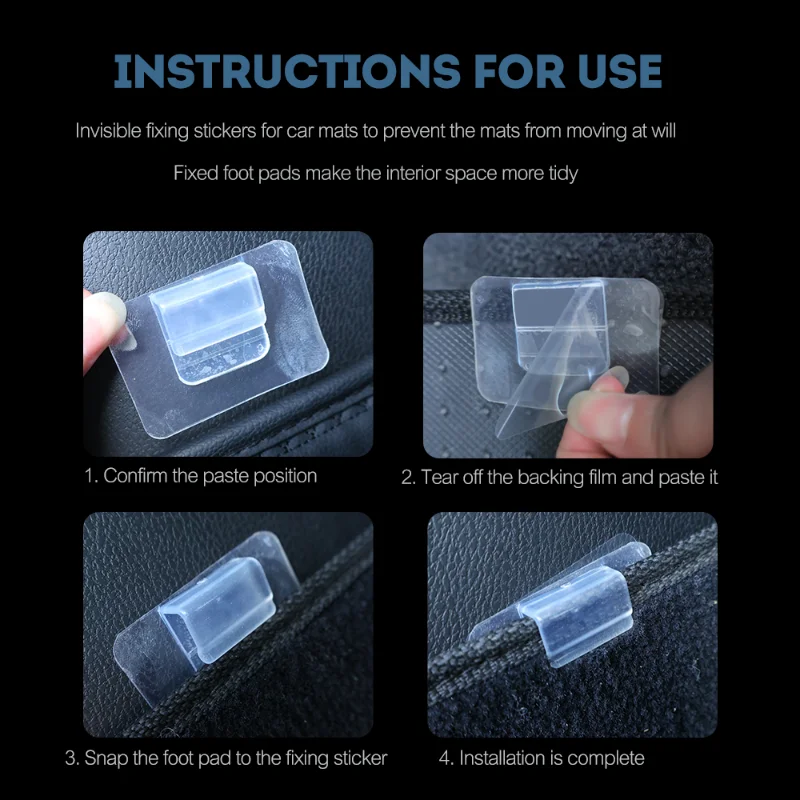 INSTRUCTIONS FOR USE

Invisible fixing stickers for car mats to prevent the mats from moving at will

Fixed foot pads make the interior space more tidy

1. Confirm the paste position

2. Tear off the backing film and paste it

3. Snap the foot pad to the fixing sticker

4. Installation is complete