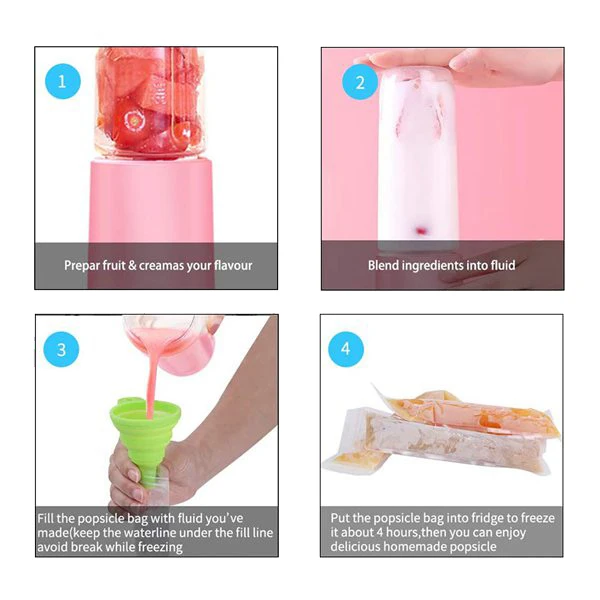 1

Prepar fruit & creamas your flavour

2

Blend ingredients into fluid

3

Fill the popsicle bag with fluid you've made(keep the waterline under the fill line avoid break while freezing

4

Put the popsicle bag into fridge to freeze it about 4 hours,then you can enjoy delicious homemade popsicle