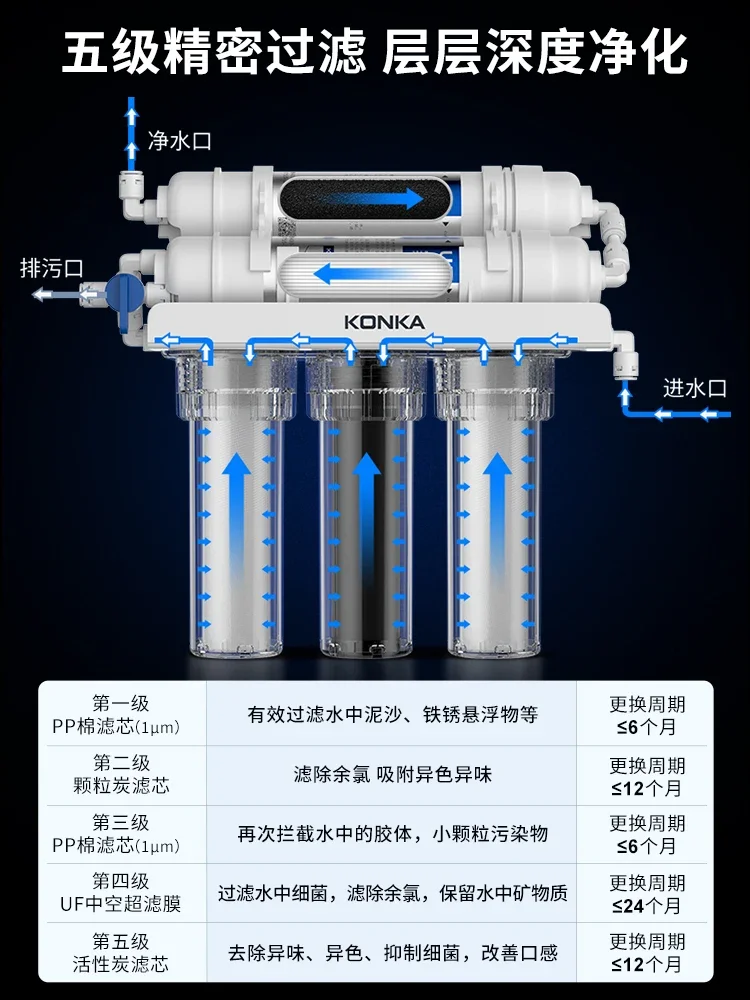 五级精密过滤 层层深度净化

净水口

排污口

KONKA

进水口

| 第一级 PP棉滤芯(1μm) | 有效过滤水中泥沙、铁锈悬浮物等 | 更换周期 ≤6个月 |
|---|---|---|
| 第二级 颗粒炭滤芯 | 滤除余氯 吸附异色异味 | 更换周期 ≤12个月 |
| 第三级 PP棉滤芯(1μm) | 再次拦截水中的胶体，小颗粒污染物 | 更换周期 ≤6个月 |
| 第四级 UF中空超滤膜 | 过滤水中细菌，滤除余氯，保留水中矿物质 | 更换周期 ≤24个月 |
| 第五级 活性炭滤芯 | 去除异味、异色、抑制细菌，改善口感 | 更换周期 ≤12个月 |