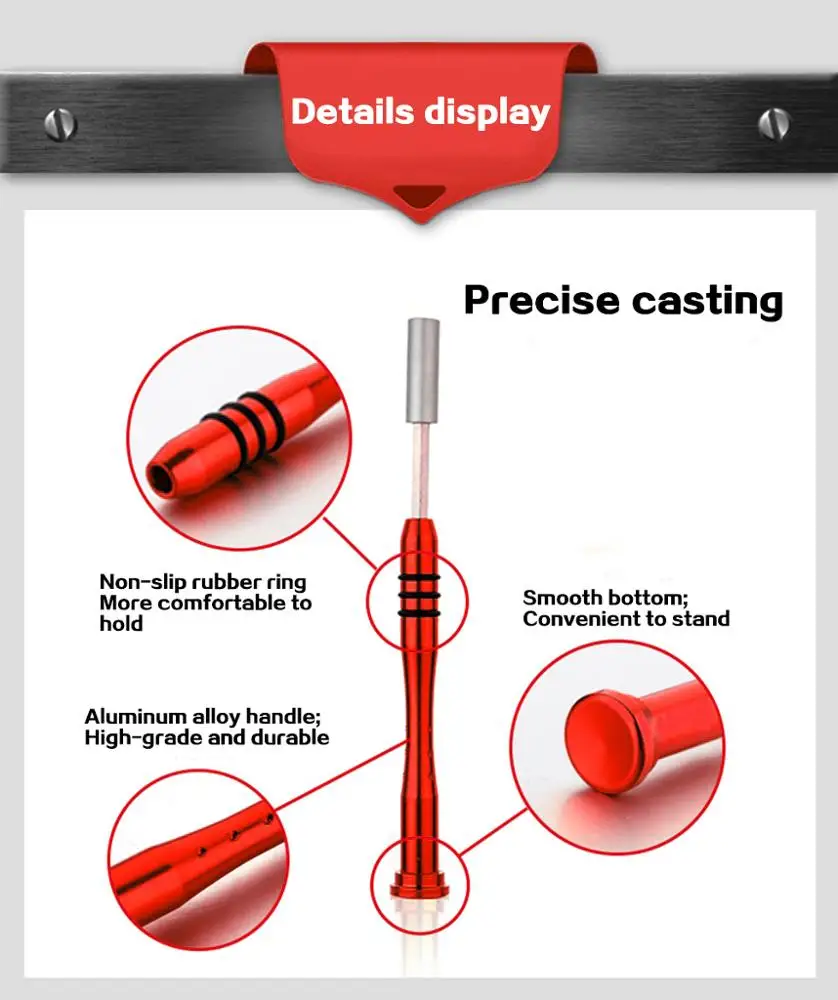 Details display

Precise casting

Non-slip rubber ring
More comfortable to hold

Smooth bottom;
Convenient to stand

Aluminum alloy handle;
High-grade and durable