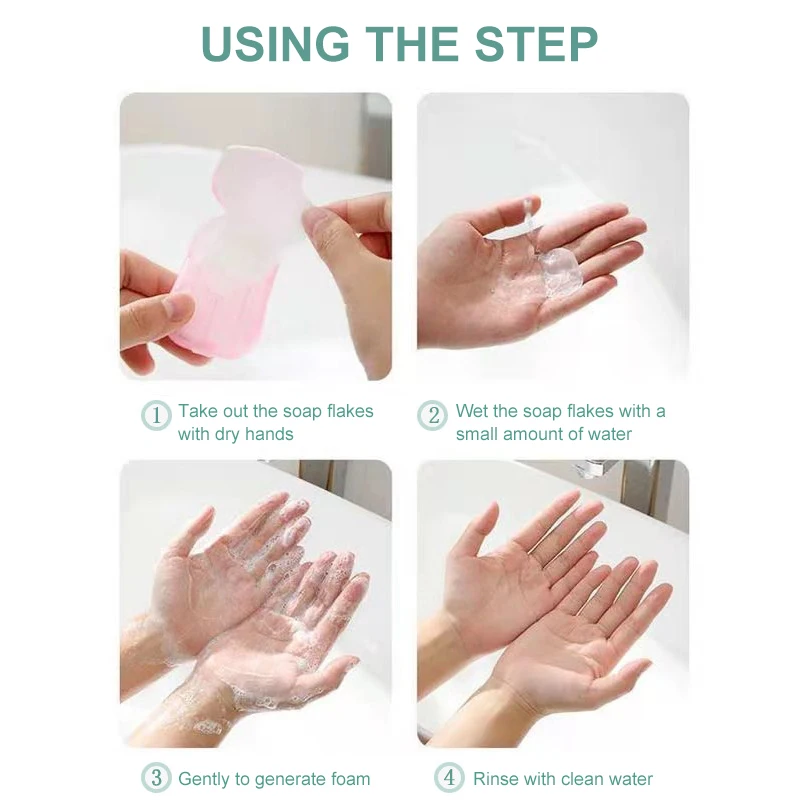 USING THE STEP

1 Take out the soap flakes with dry hands

2 Wet the soap flakes with a small amount of water

3 Gently to generate foam

4 Rinse with clean water