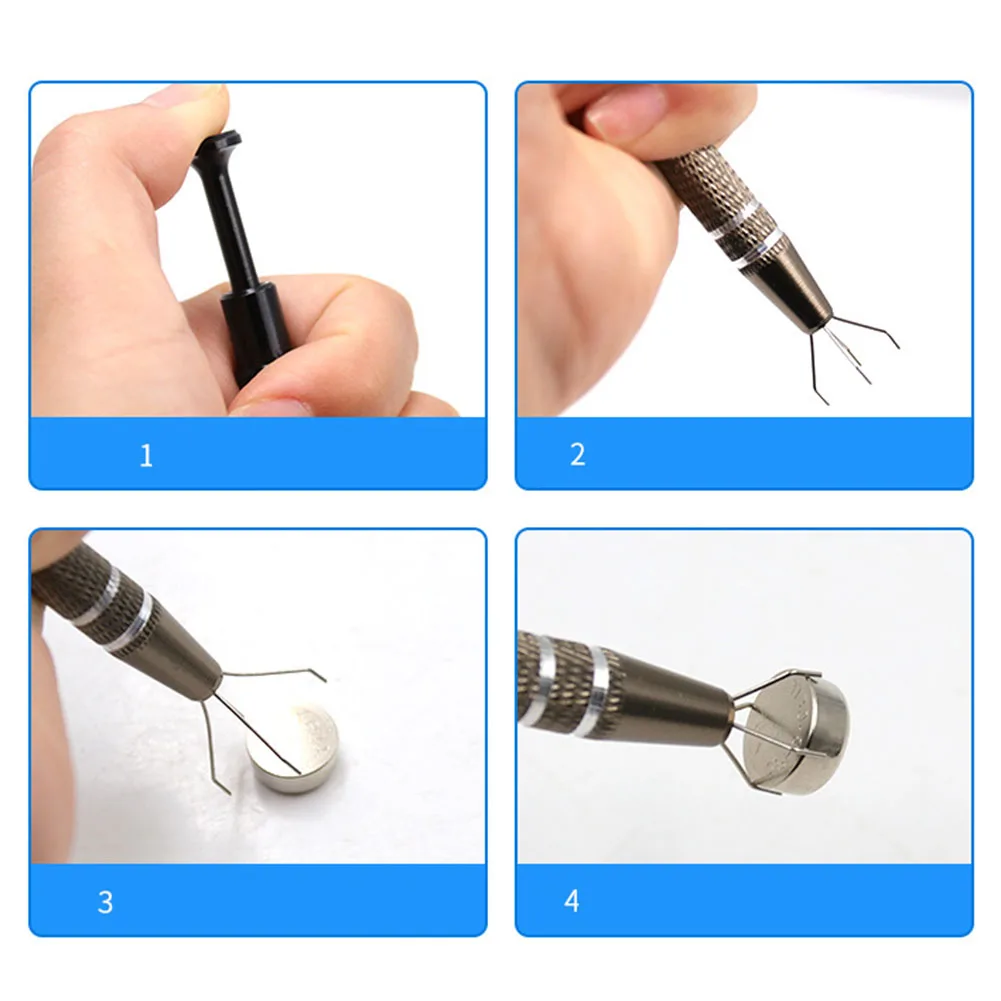 1

2

3

4