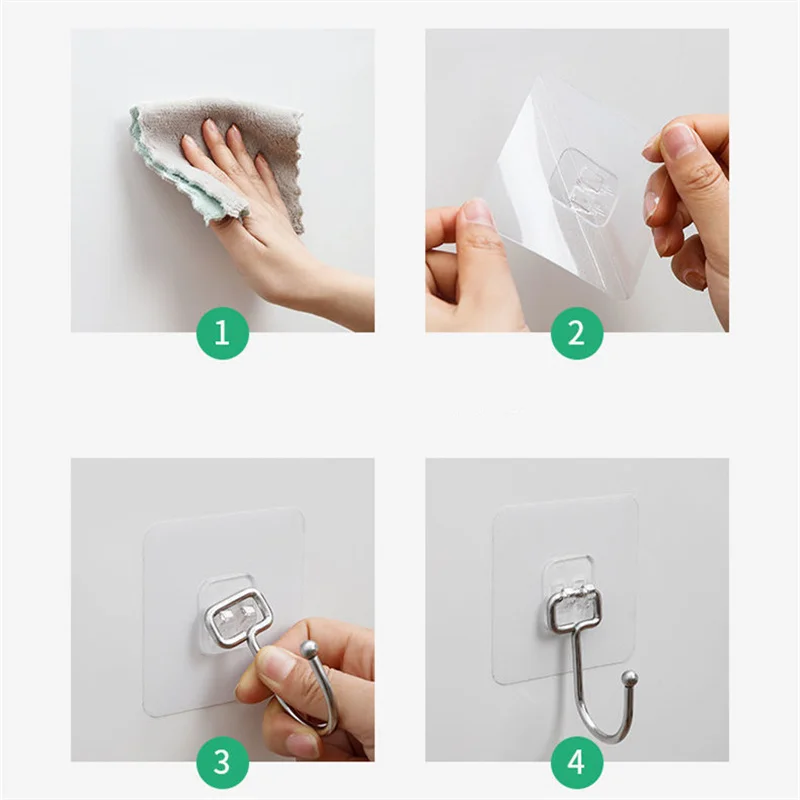 1

2

3

4