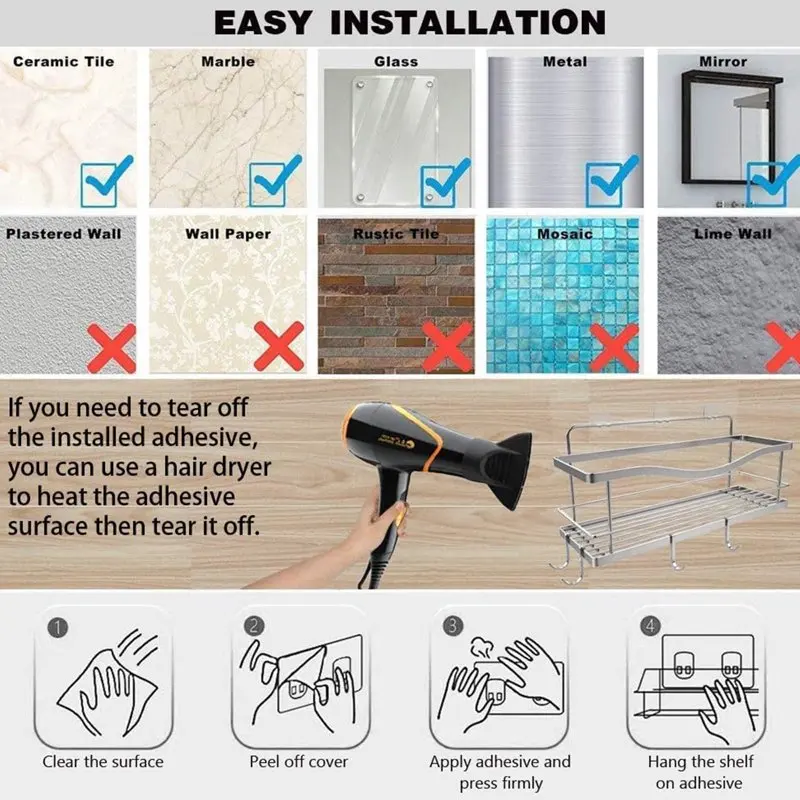 EASY INSTALLATION

Ceramic Tile

Marble

Glass

Metal

Mirror

Plastered Wall

Wall Paper

Rustic Tile

Mosaic

Lime Wall

If you need to tear off the installed adhesive, you can use a hair dryer to heat the adhesive surface then tear it off.

1

Clear the surface

2

Peel off cover

3

Apply adhesive and press firmly

4

Hang the shelf on adhesive