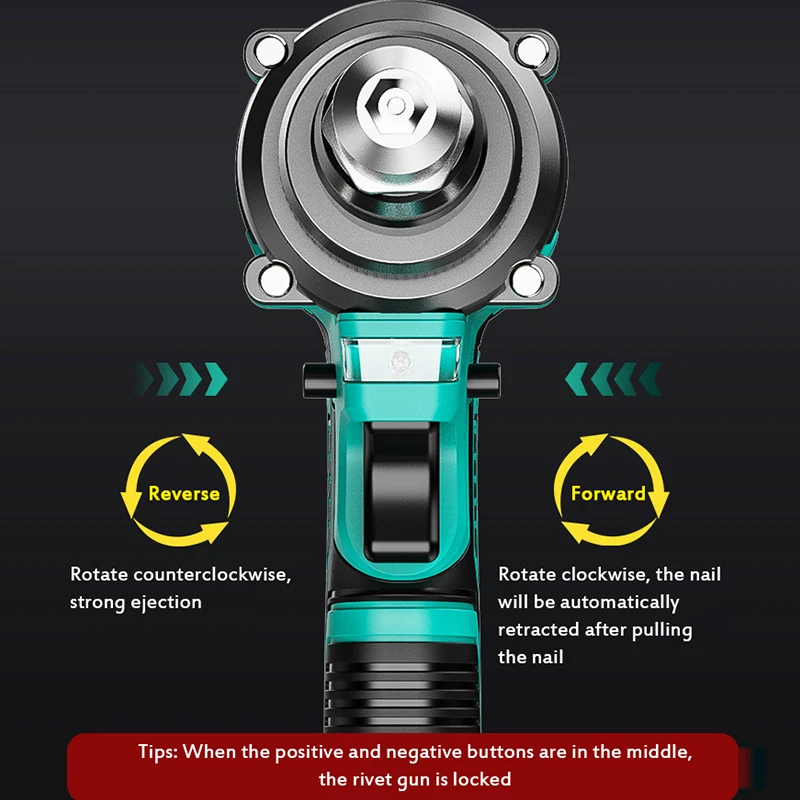 Reverse

Rotate counterclockwise, strong ejection

Forward

Rotate clockwise, the nail will be automatically retracted after pulling the nail

Tips: When the positive and negative buttons are in the middle, the rivet gun is locked