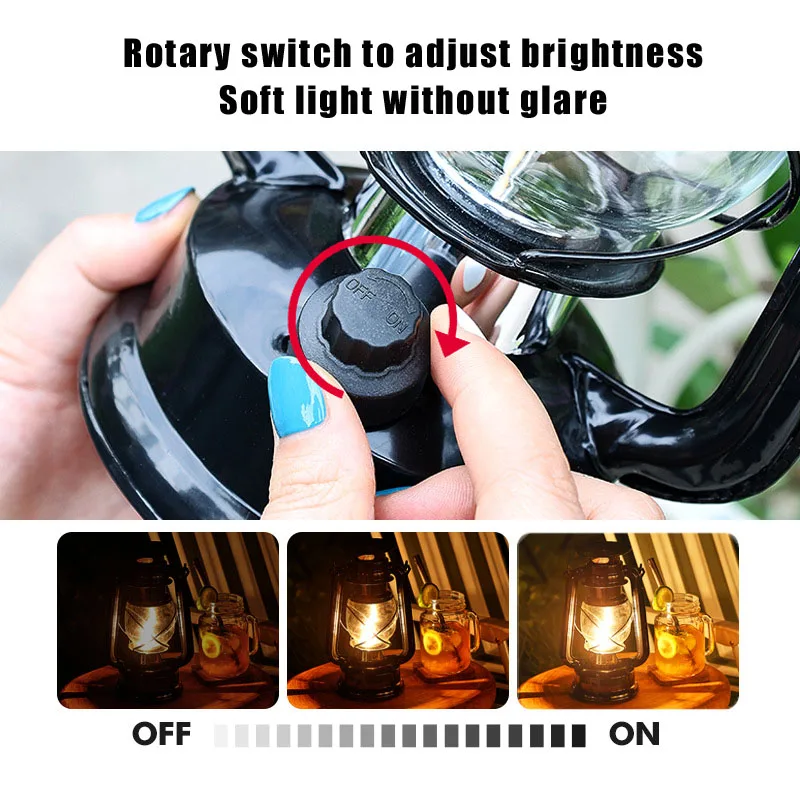 Rotary switch to adjust brightness
Soft light without glare

OFF ON

OFF ON