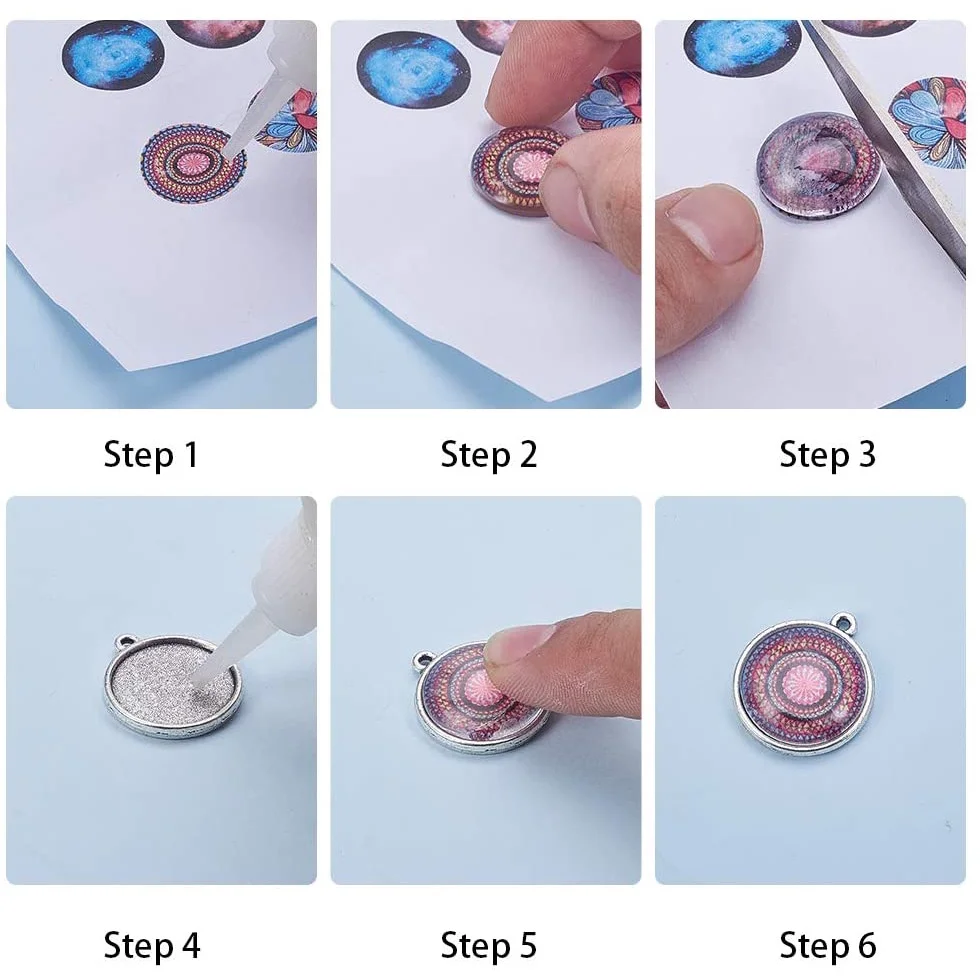 Step 1

Step 2

Step 3

Step 4

Step 5

Step 6