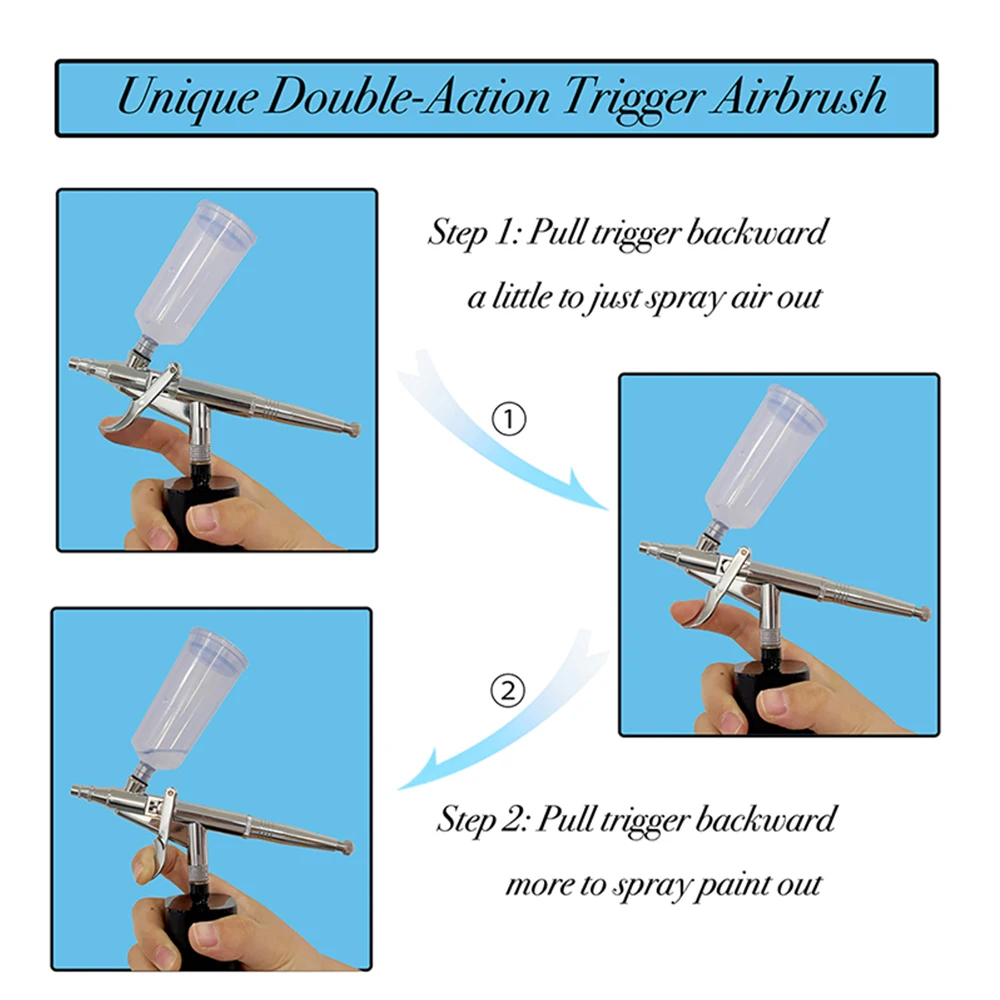 Unique Double-Action Trigger Airbrush

Step 1: Pull trigger backward a little to just spray air out

①

②

Step 2: Pull trigger backward more to spray paint out