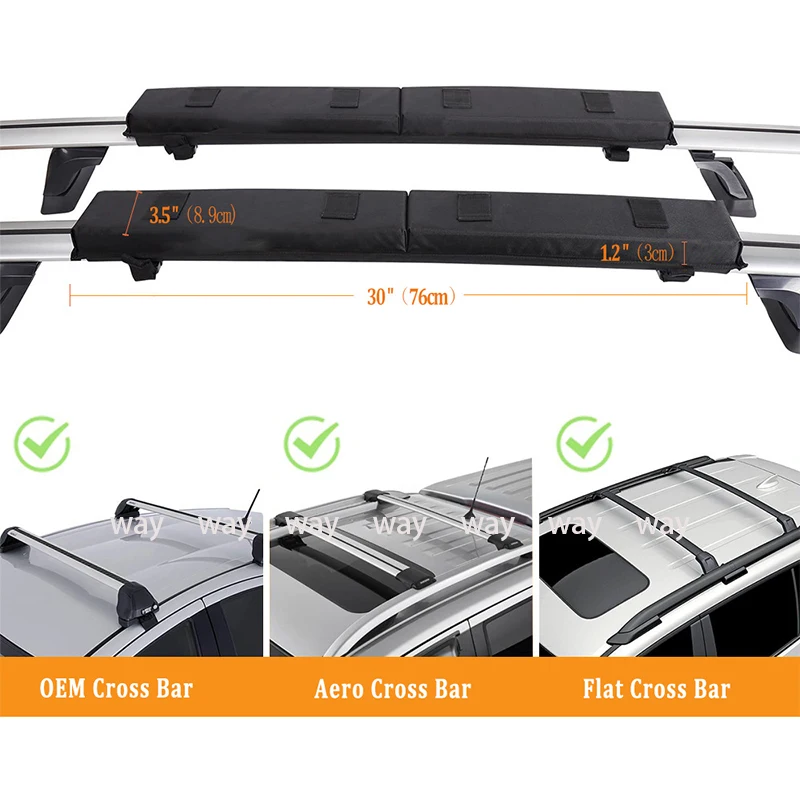 3.5" (8.9cm)

1.2" (3cm)

30" (76cm)

way way

way way way

way way

OEM Cross Bar

Aero Cross Bar

Flat Cross Bar