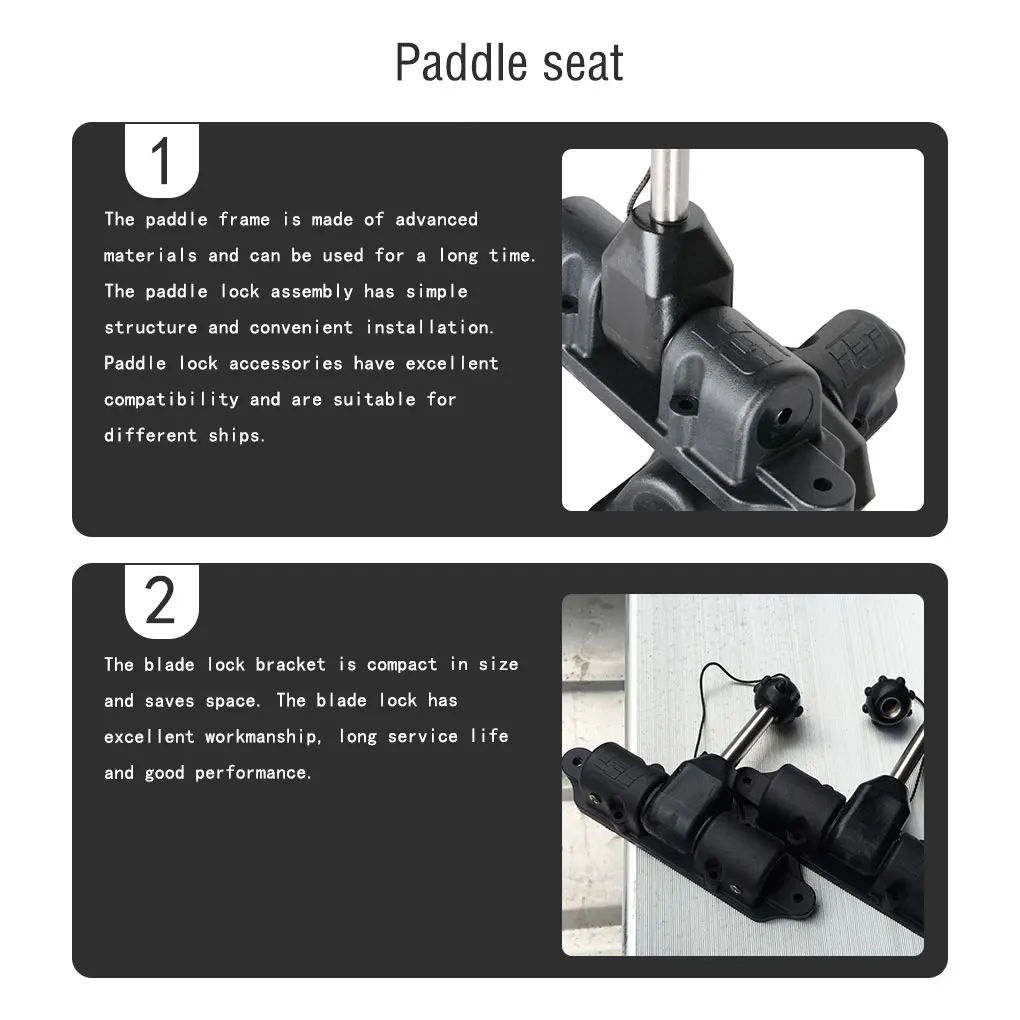 Paddle seat

1

The paddle frame is made of advanced materials and can be used for a long time. The paddle lock assembly has simple structure and convenient installation. Paddle lock accessories have excellent compatibility and are suitable for different ships.

2

The blade lock bracket is compact in size and saves space. The blade lock has excellent workmanship, long service life and good performance.