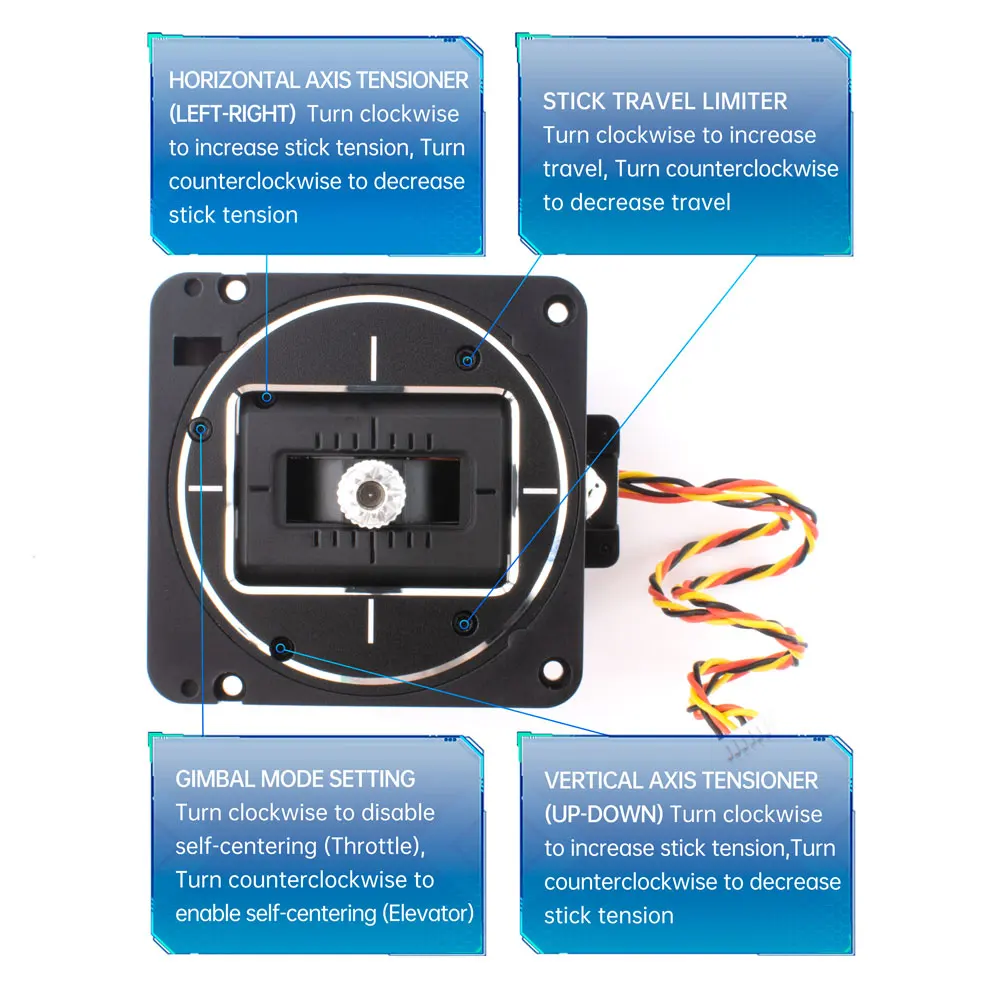 HORIZONTAL AXIS TENSIONER (LEFT-RIGHT) Turn clockwise to increase stick tension, Turn counterclockwise to decrease stick tension

STICK TRAVEL LIMITER Turn clockwise to increase travel, Turn counterclockwise to decrease travel

GIMBAL MODE SETTING Turn clockwise to disable self-centering (Throttle), Turn counterclockwise to enable self-centering (Elevator)

VERTICAL AXIS TENSIONER (UP-DOWN) Turn clockwise to increase stick tension,Turn counterclockwise to decrease stick tension