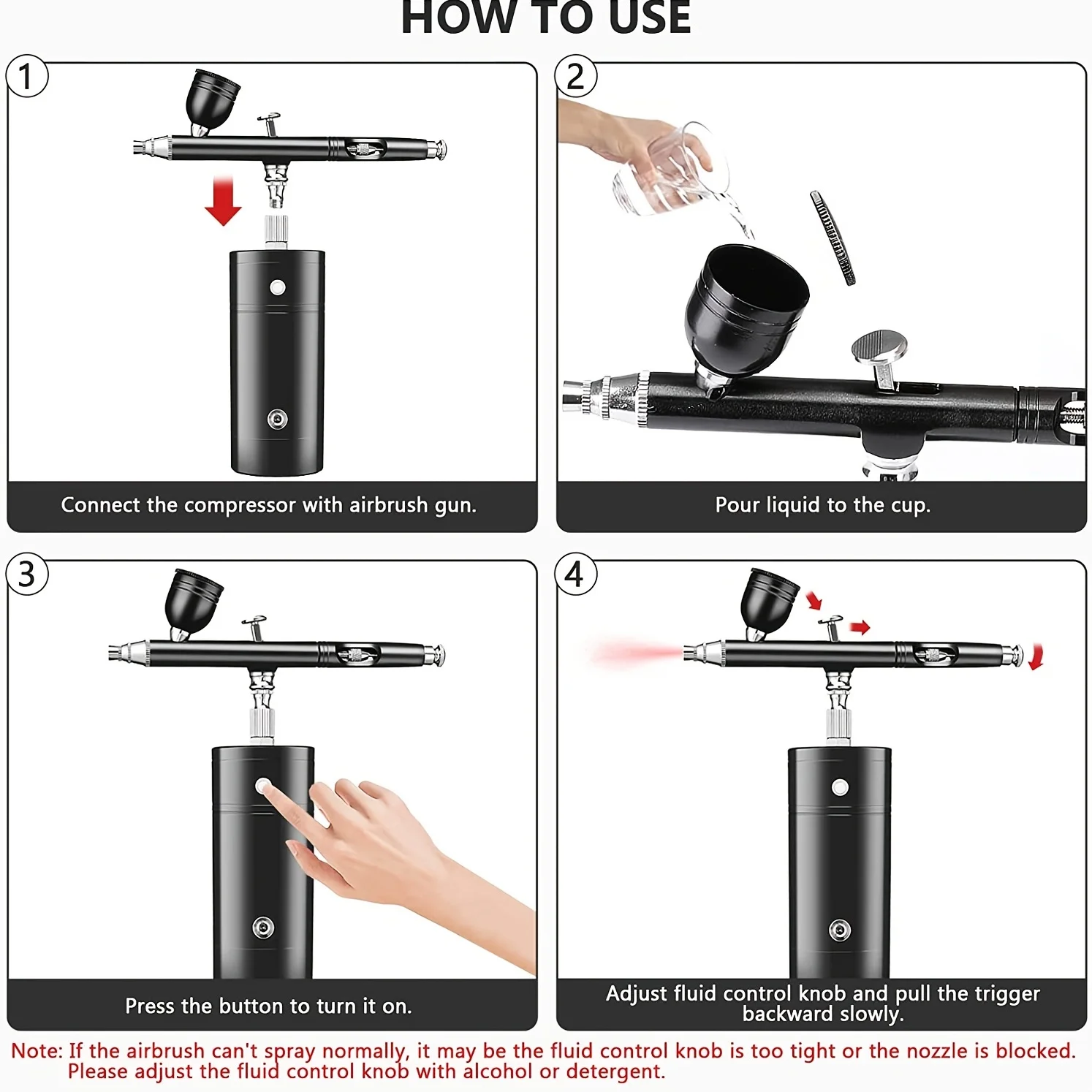 HOW TO USE

1

Connect the compressor with airbrush gun.

2

Pour liquid to the cup.

3

Press the button to turn it on.

4

Adjust fluid control knob and pull the trigger backward slowly.

Note: If the airbrush can't spray normally, it may be the fluid control knob is too tight or the nozzle is blocked. Please adjust the fluid control knob with alcohol or detergent.