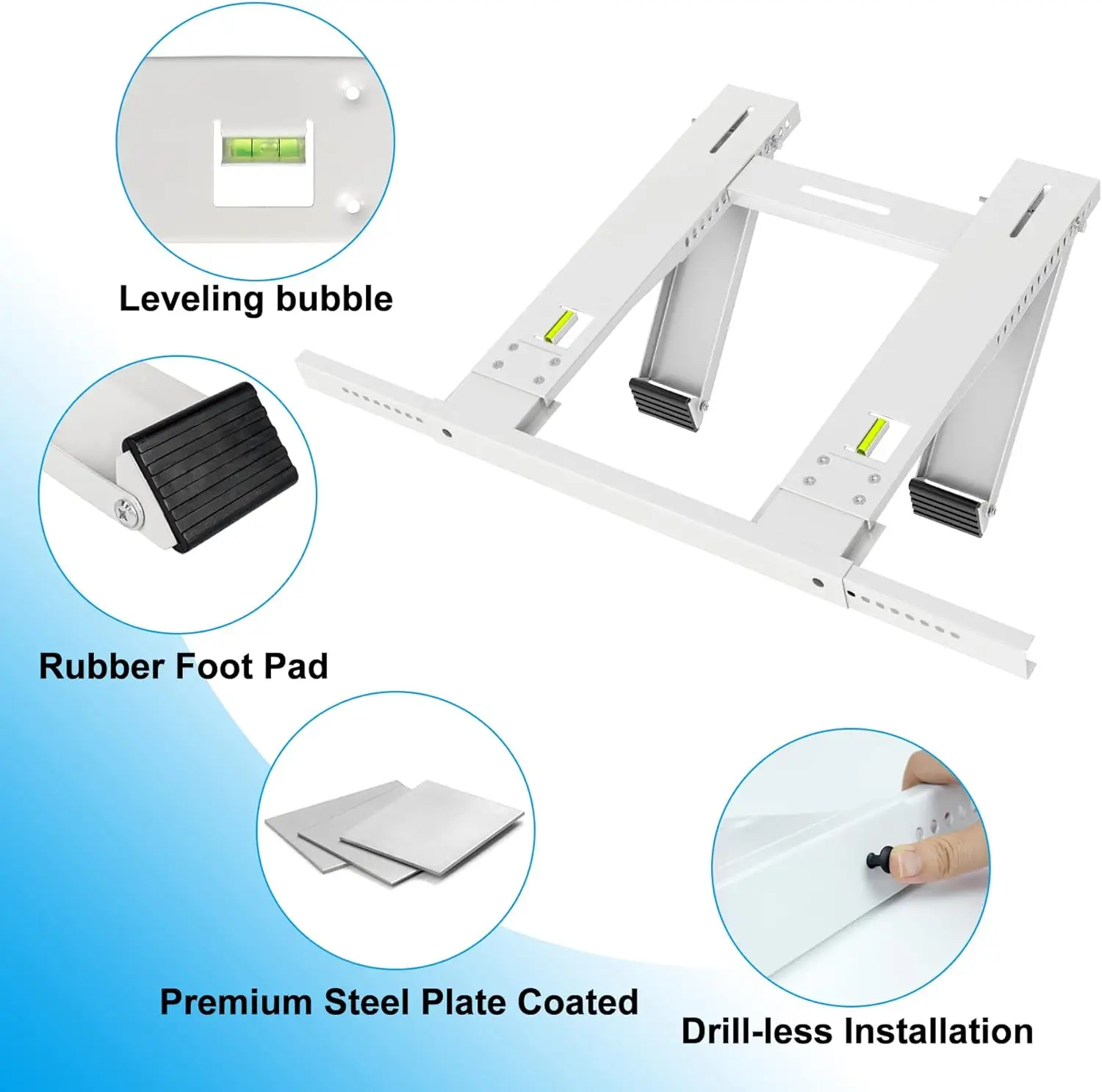 Leveling bubble

Rubber Foot Pad

Premium Steel Plate Coated

Drill-less Installation