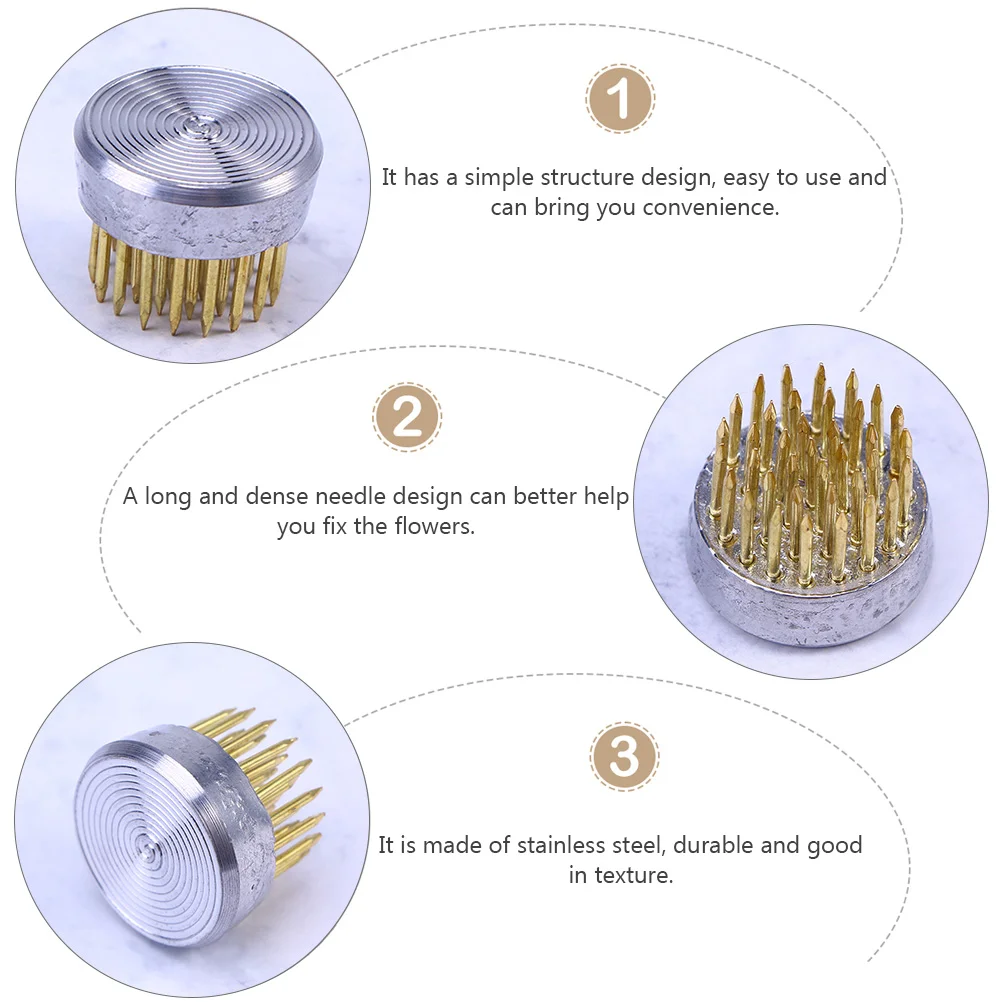 1

It has a simple structure design, easy to use and can bring you convenience.

2

A long and dense needle design can better help you fix the flowers.

3

It is made of stainless steel, durable and good in texture.