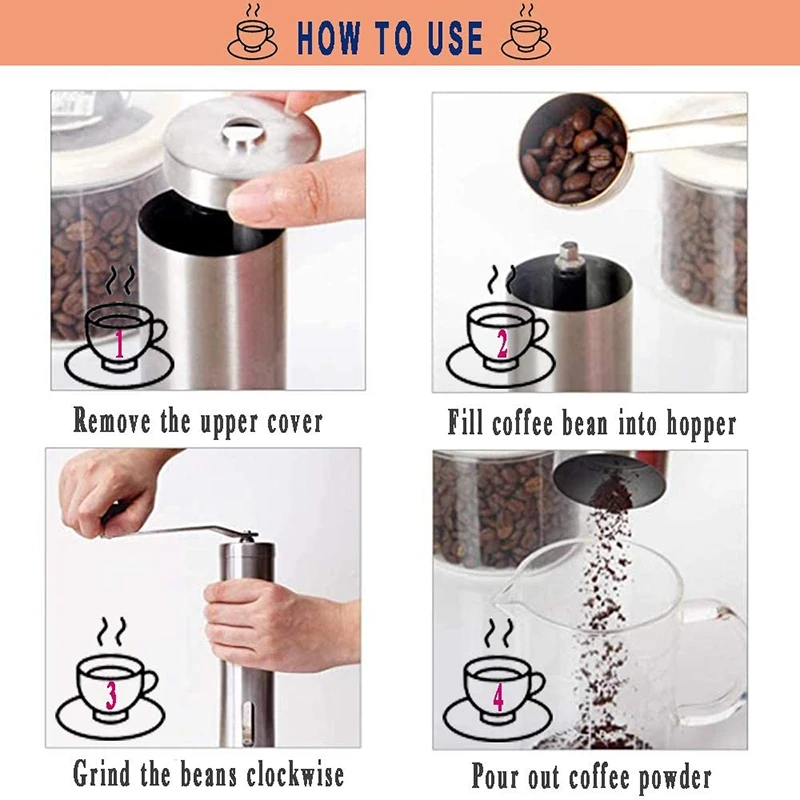 HOW TO USE

1

Remove the upper cover

2

Fill coffee bean into hopper

3

Grind the beans clockwise

4

Pour out coffee powder