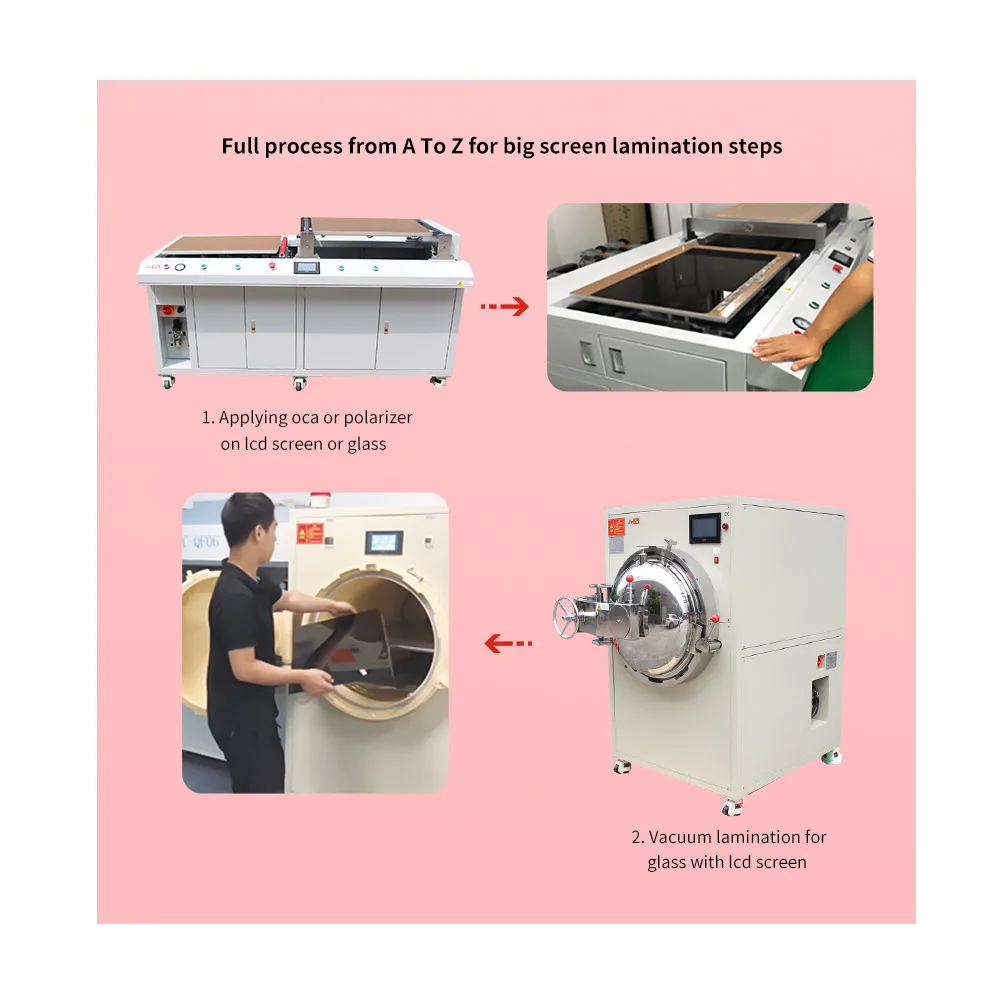 Full process from A To Z for big screen lamination steps

1. Applying oca or polarizer on lcd screen or glass

2. Vacuum lamination for glass with lcd screen