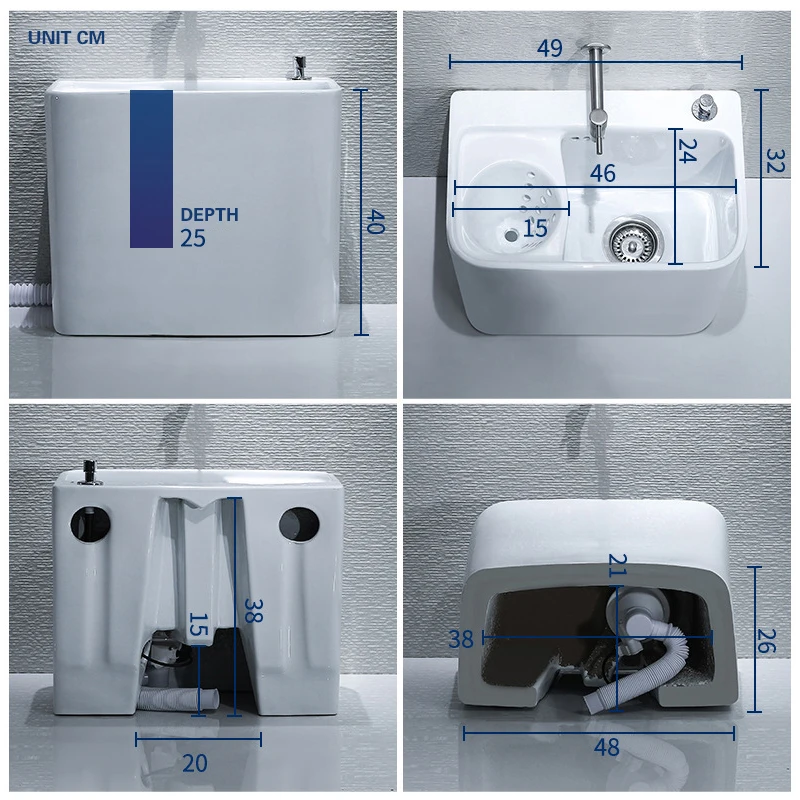 UNIT CM

DEPTH
25

40

49

24

32

46

15

15

38

20

21

38

26

48