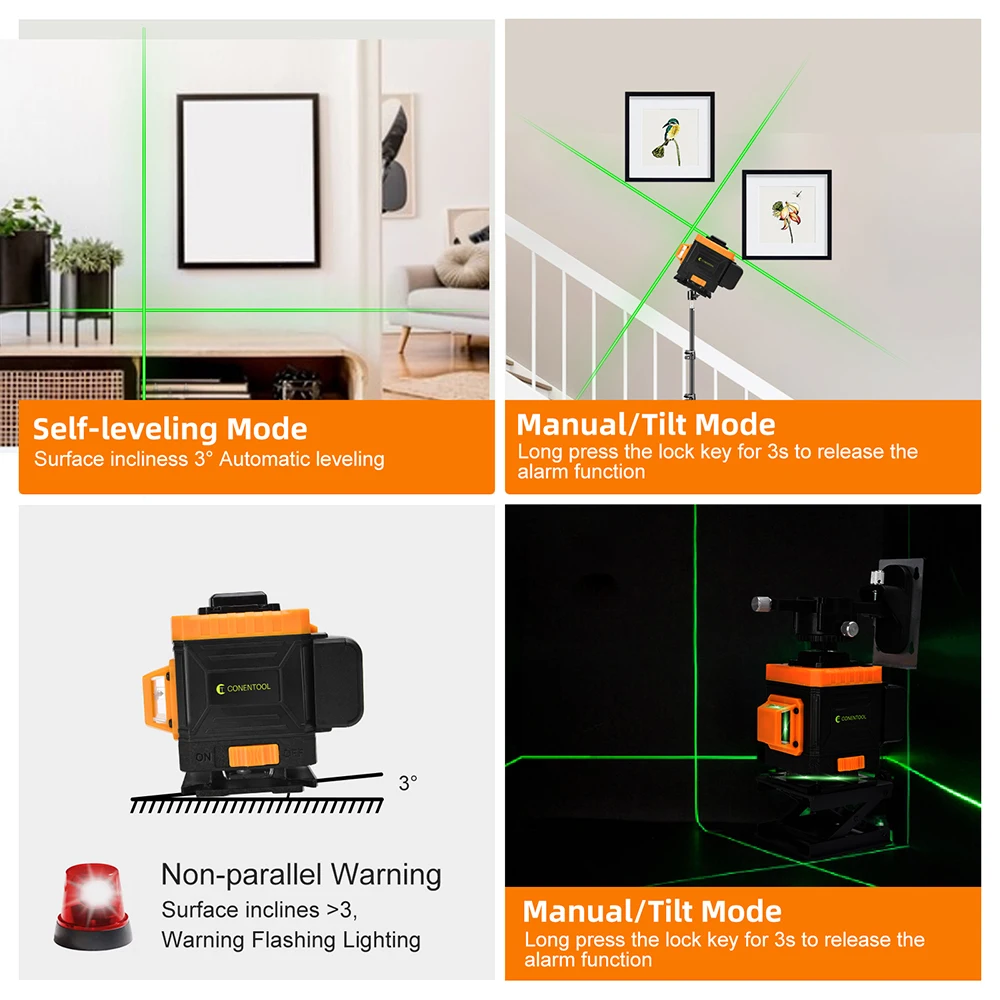 Self-leveling Mode
Surface incliness 3° Automatic leveling

Manual/Tilt Mode
Long press the lock key for 3s to release the alarm function

CONENTOOL
ON OFF
3°

Non-parallel Warning
Surface inclines >3,
Warning Flashing Lighting

CONENTOOL

Manual/Tilt Mode
Long press the lock key for 3s to release the alarm function