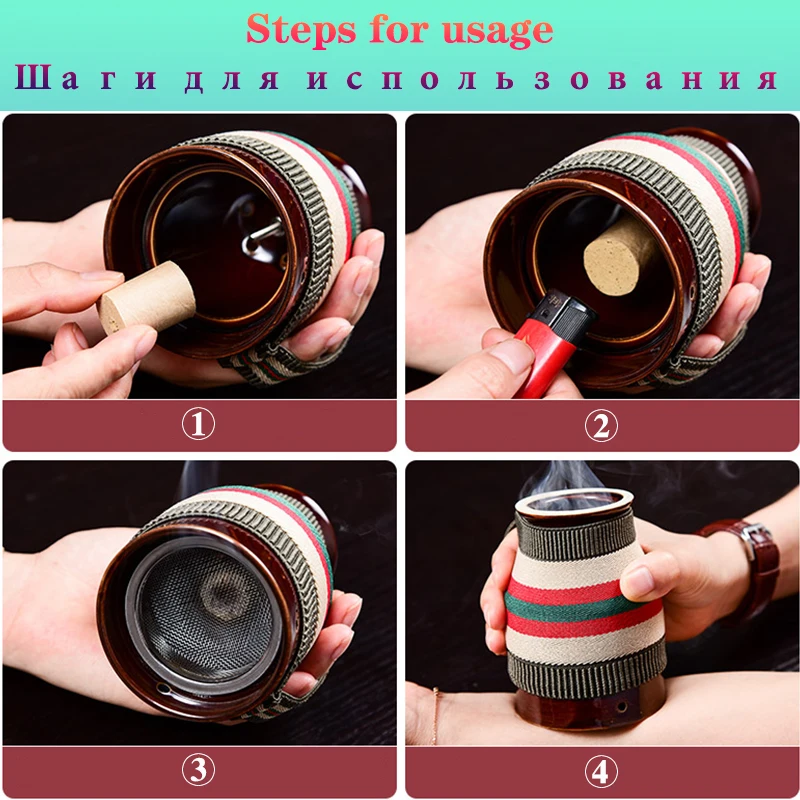 Steps for usage
Шаги для использования

①

②

③

④