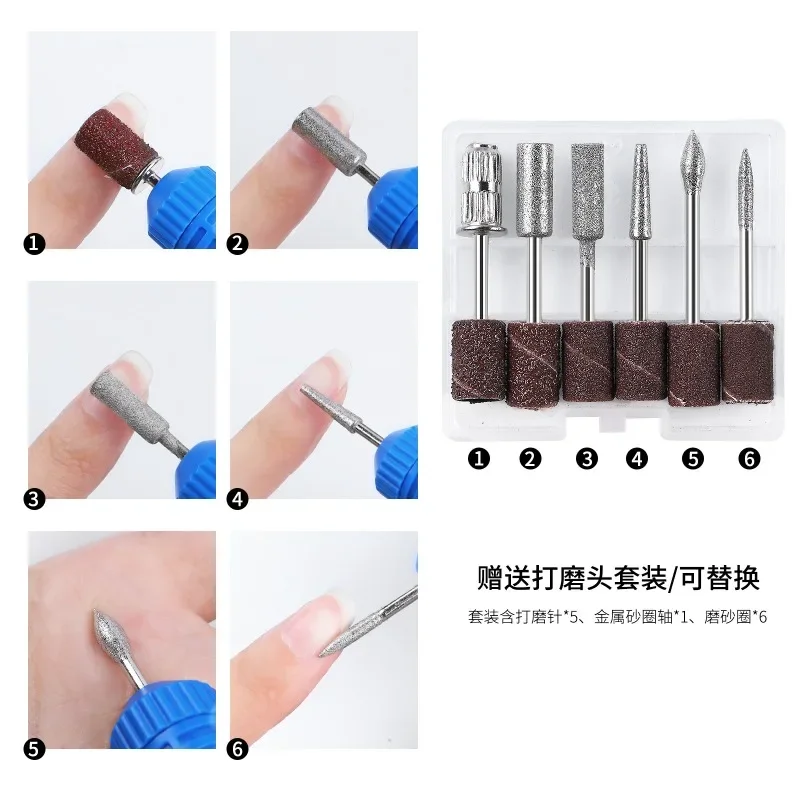 ❶ ❷ ❸ ❹ ❺ ❻

❶ ❷ ❸ ❹ ❺ ❻

赠送打磨头套装/可替换

套装含打磨针*5、金属砂圈轴*1、磨砂圈*6