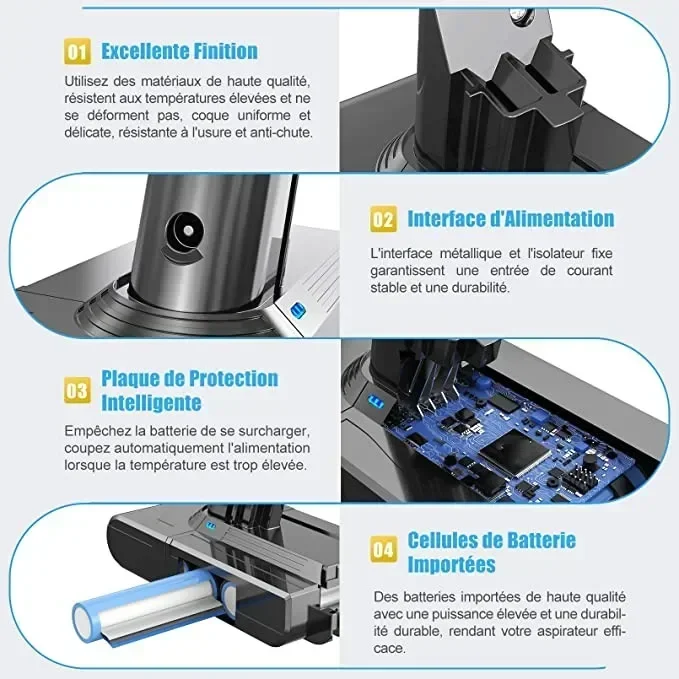 01 Excellente Finition

Utilisez des matériaux de haute qualité, résistent aux températures élevées et ne se déforment pas, coque uniforme et délicate, résistante à l'usure et anti-chute.

02 Interface d'Alimentation

L'interface métallique et l'isolateur fixe garantissent une entrée de courant stable et une durabilité.

03 Plaque de Protection Intelligente

Empêchez la batterie de se surcharger, coupez automatiquement l'alimentation lorsque la température est trop élevée.

04 Cellules de Batterie Importées

Des batteries importées de haute qualité avec une puissance élevée et une durabilité durable, rendant votre aspirateur efficace.