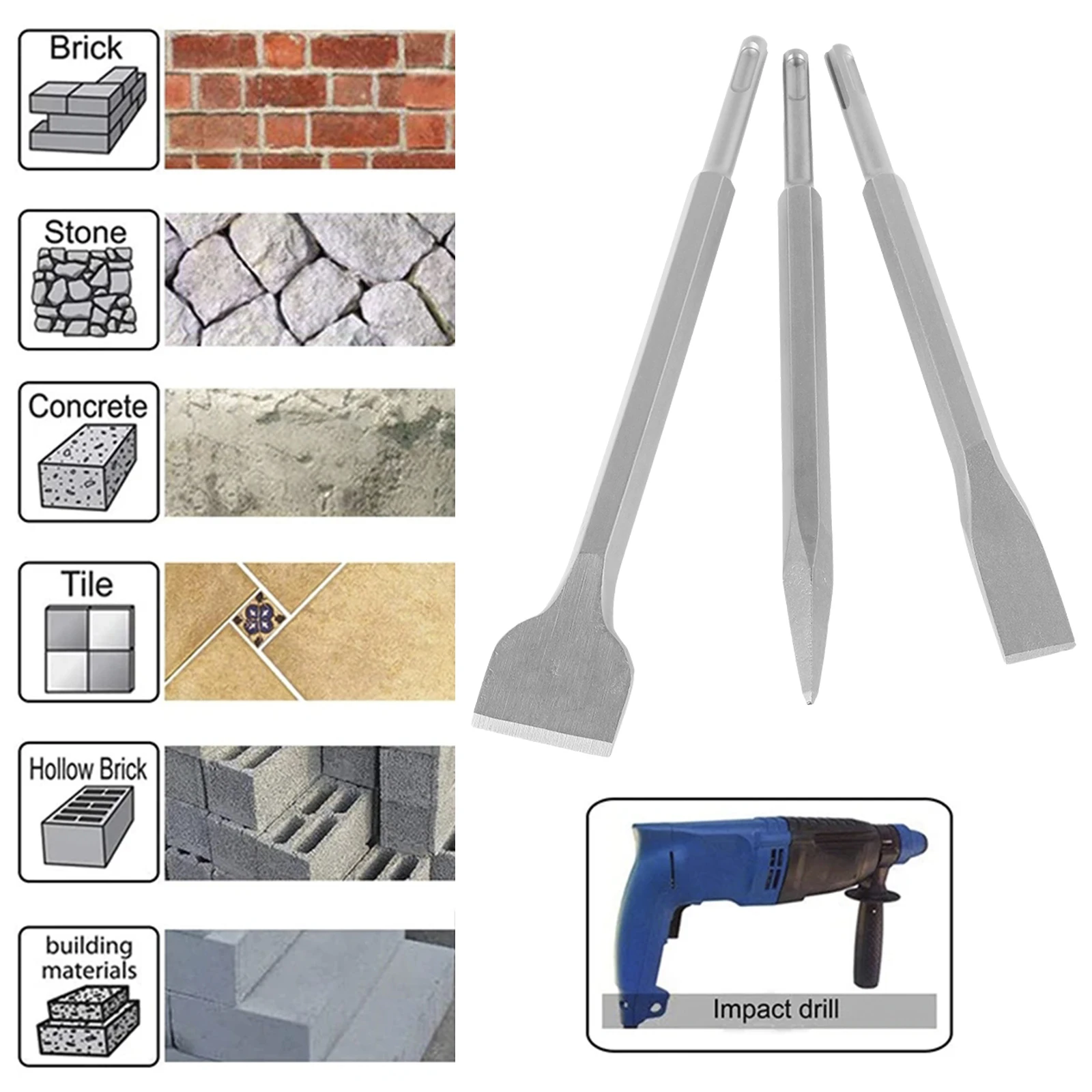 Brick

Stone

Concrete

Tile

Hollow Brick

building materials

Impact drill