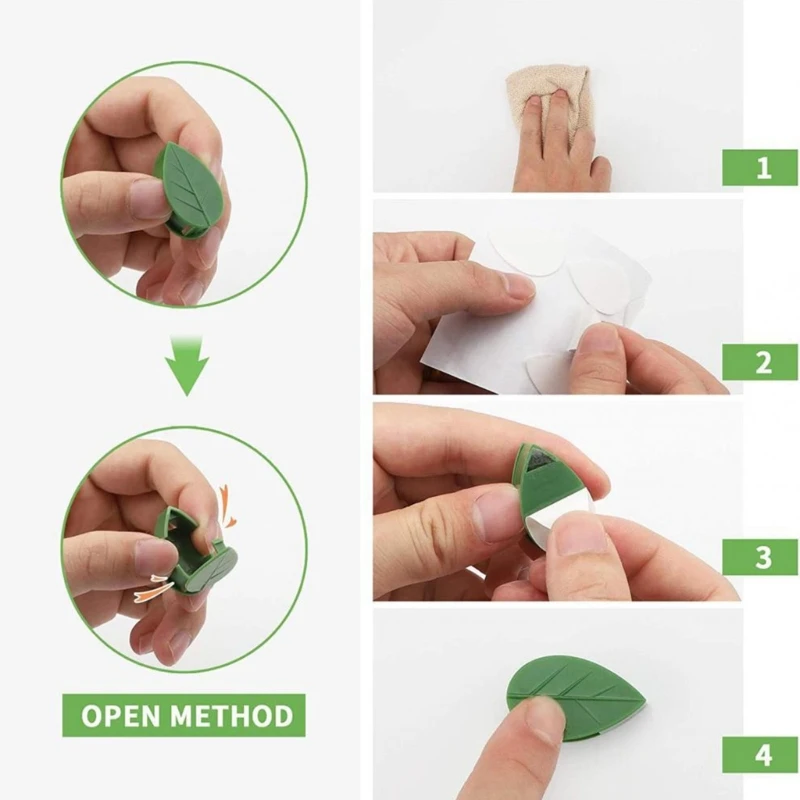 OPEN METHOD

1

2

3

4