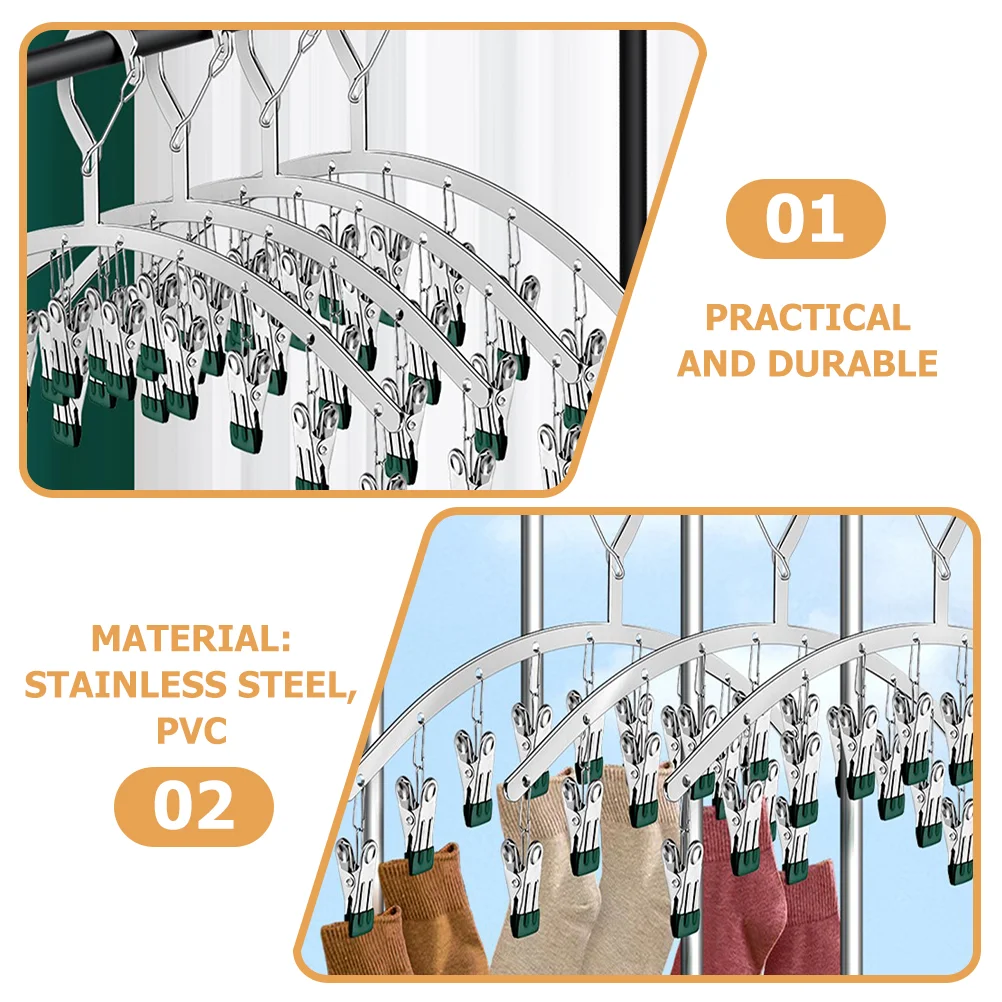 01

PRACTICAL AND DURABLE

MATERIAL: STAINLESS STEEL, PVC

02