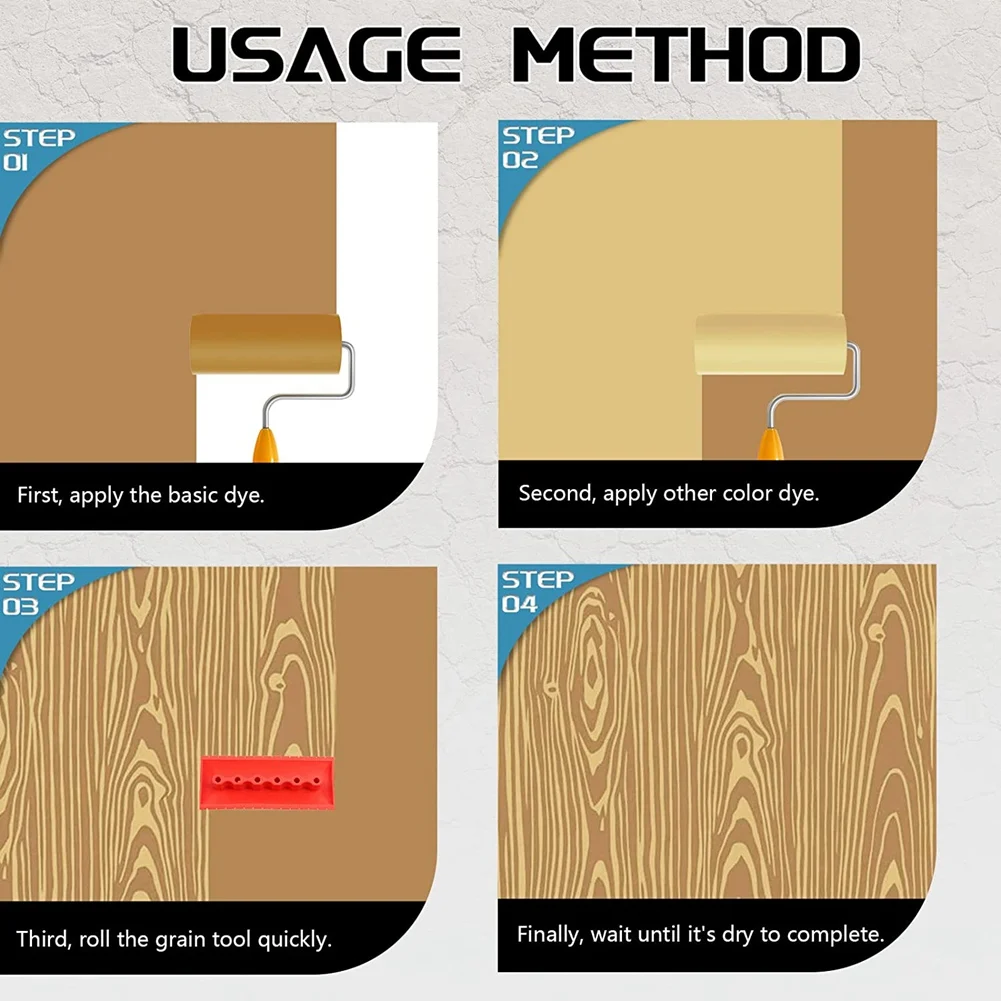 USAGE METHOD

STEP 01

First, apply the basic dye.

STEP 02

Second, apply other color dye.

STEP 03

Third, roll the grain tool quickly.

STEP 04

Finally, wait until it's dry to complete.