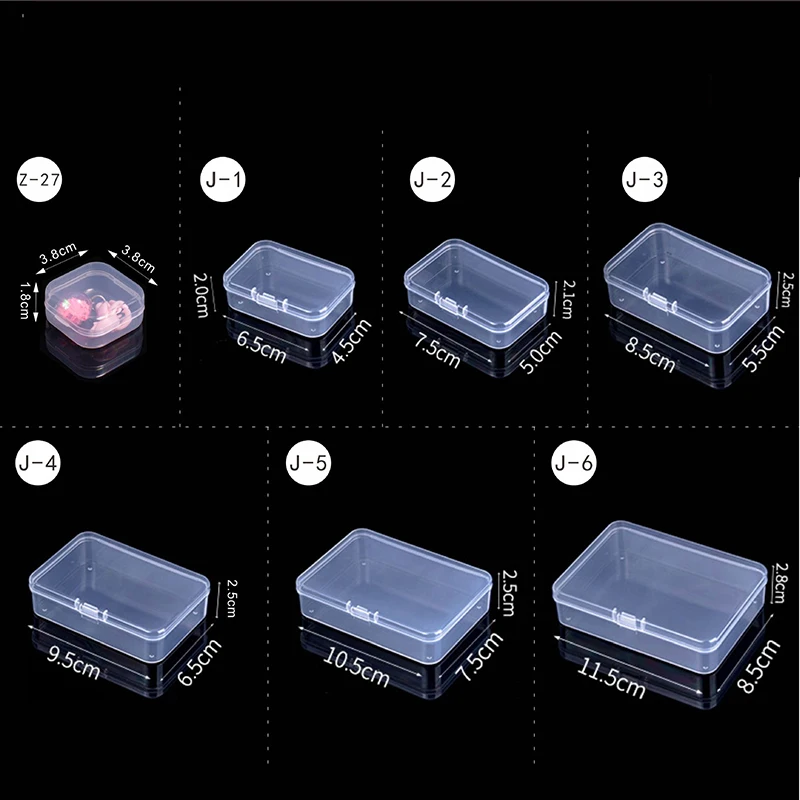 Z-27
3.8cm
3.8cm
1.8cm

J-1
2.0cm
6.5cm
4.5cm

J-2
2.1cm
7.5cm
5.0cm

J-3
2.5cm
8.5cm
5.5cm

J-4
2.5cm
9.5cm
6.5cm

J-5
2.5cm
10.5cm
7.5cm

J-6
2.8cm
11.5cm
8.5cm