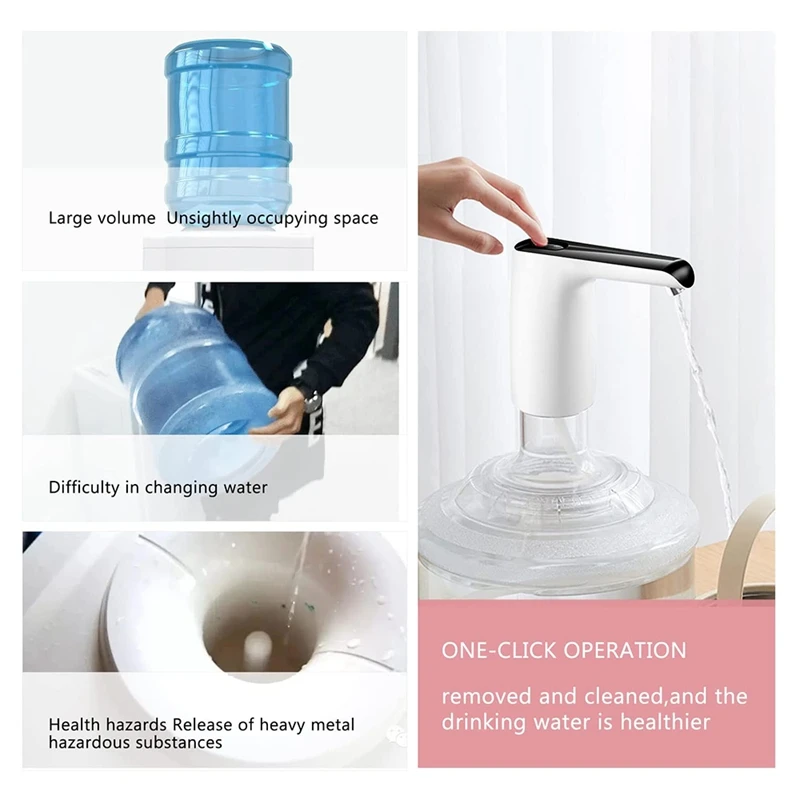 Large volume Unsightly occupying space

Difficulty in changing water

Health hazards Release of heavy metal hazardous substances

ONE-CLICK OPERATION

removed and cleaned,and the drinking water is healthier