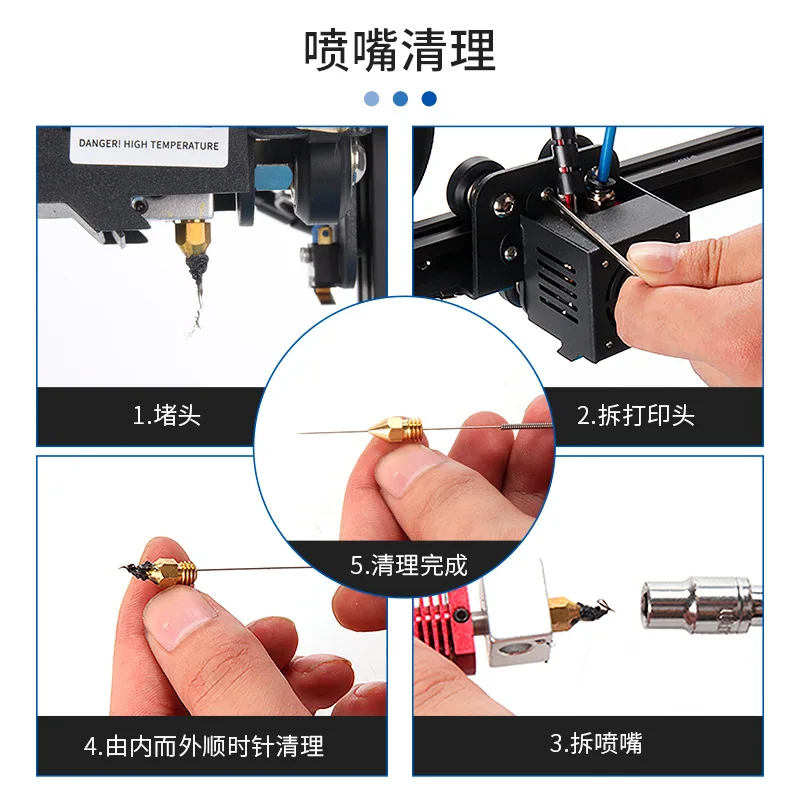 喷嘴清理

DANGER! HIGH TEMPERATURE

1.堵头

2.拆打印头

5.清理完成

4.由内而外顺时针清理

3.拆喷嘴