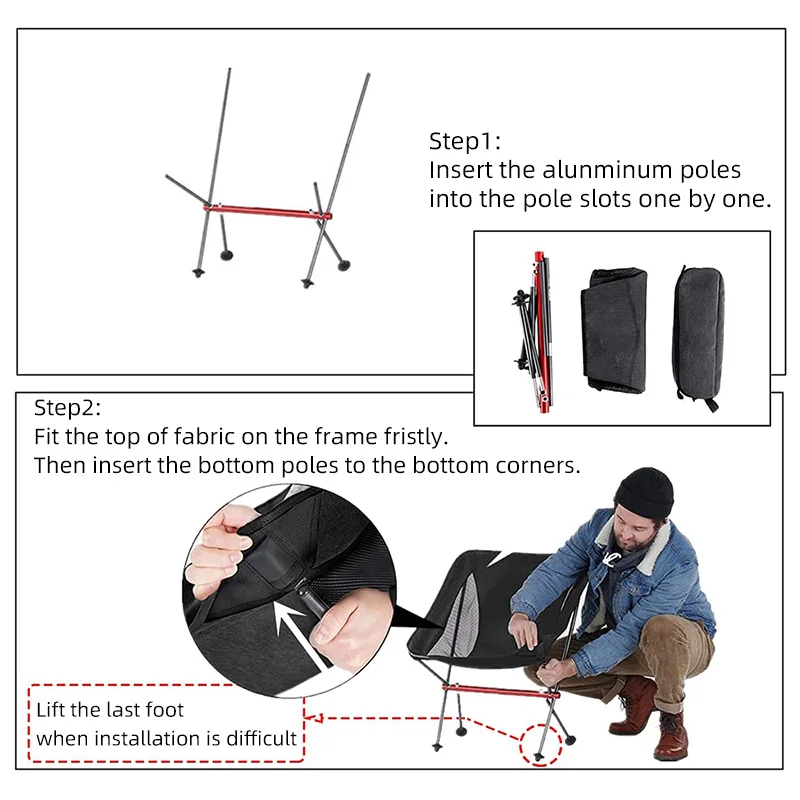 Step1:
Insert the alunminum poles into the pole slots one by one.

Step2:
Fit the top of fabric on the frame fristly.
Then insert the bottom poles to the bottom corners.

Lift the last foot when installation is difficult