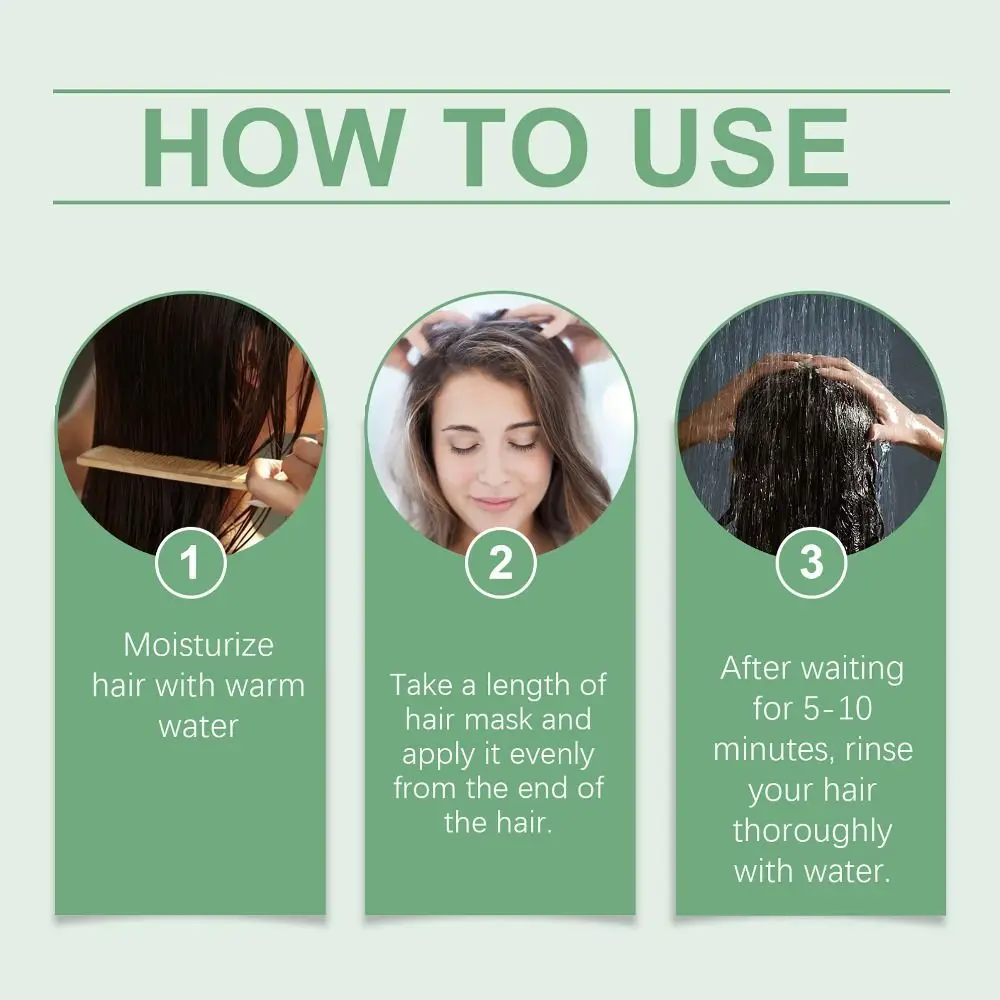 HOW TO USE

1

Moisturize hair with warm water

2

Take a length of hair mask and apply it evenly from the end of the hair.

3

After waiting for 5-10 minutes, rinse your hair thoroughly with water.