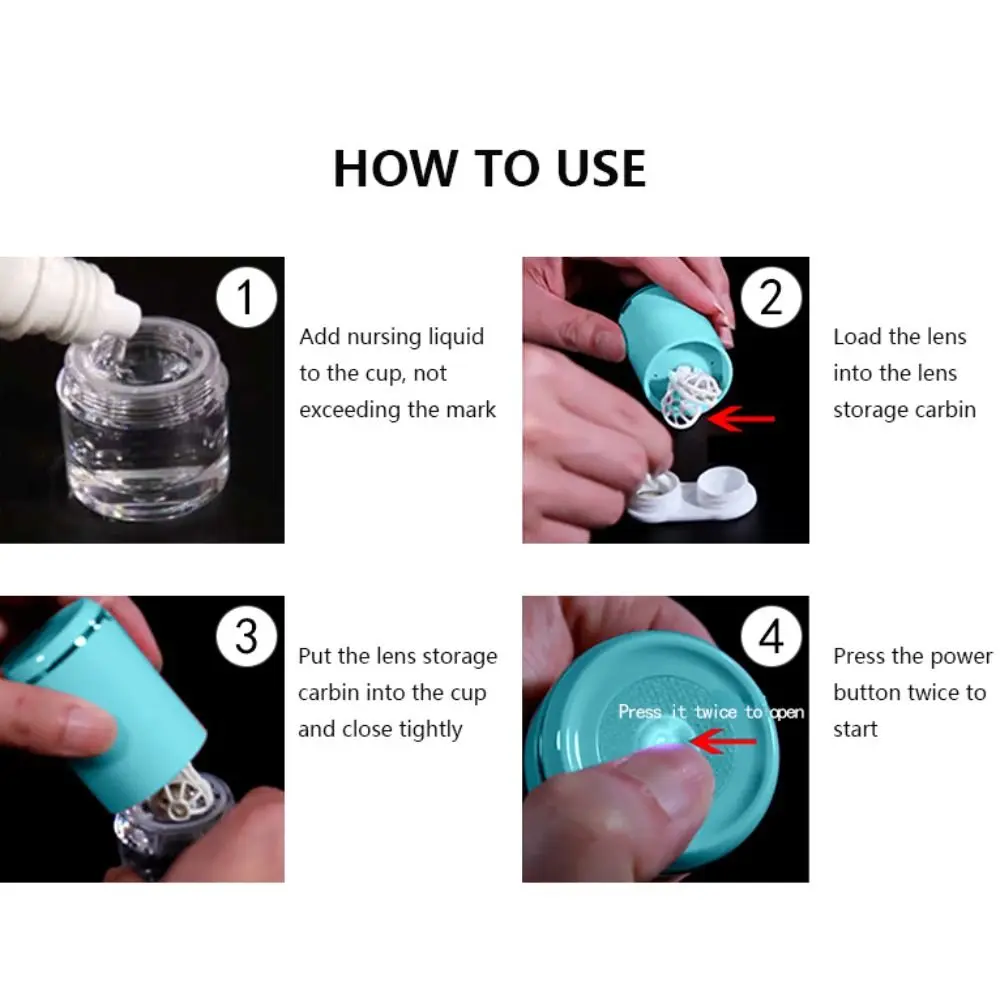 HOW TO USE

1

Add nursing liquid to the cup, not exceeding the mark

2

Load the lens into the lens storage carbin

3

Put the lens storage carbin into the cup and close tightly

4

Press it twice to open

Press the power button twice to start