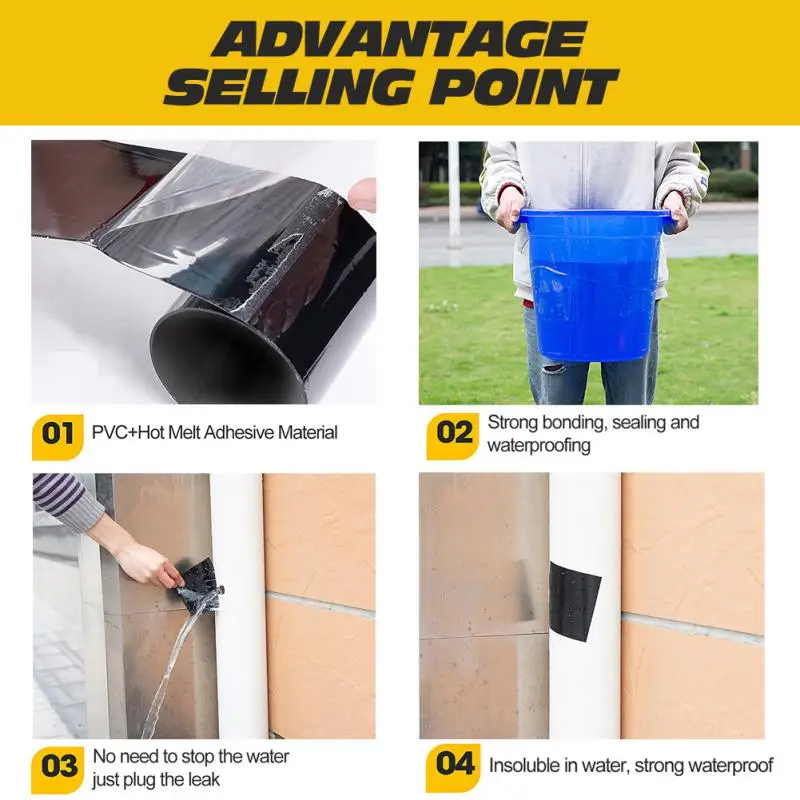 ADVANTAGE
SELLING POINT

01 PVC+Hot Melt Adhesive Material

02 Strong bonding, sealing and waterproofing

03 No need to stop the water just plug the leak

04 Insoluble in water, strong waterproof