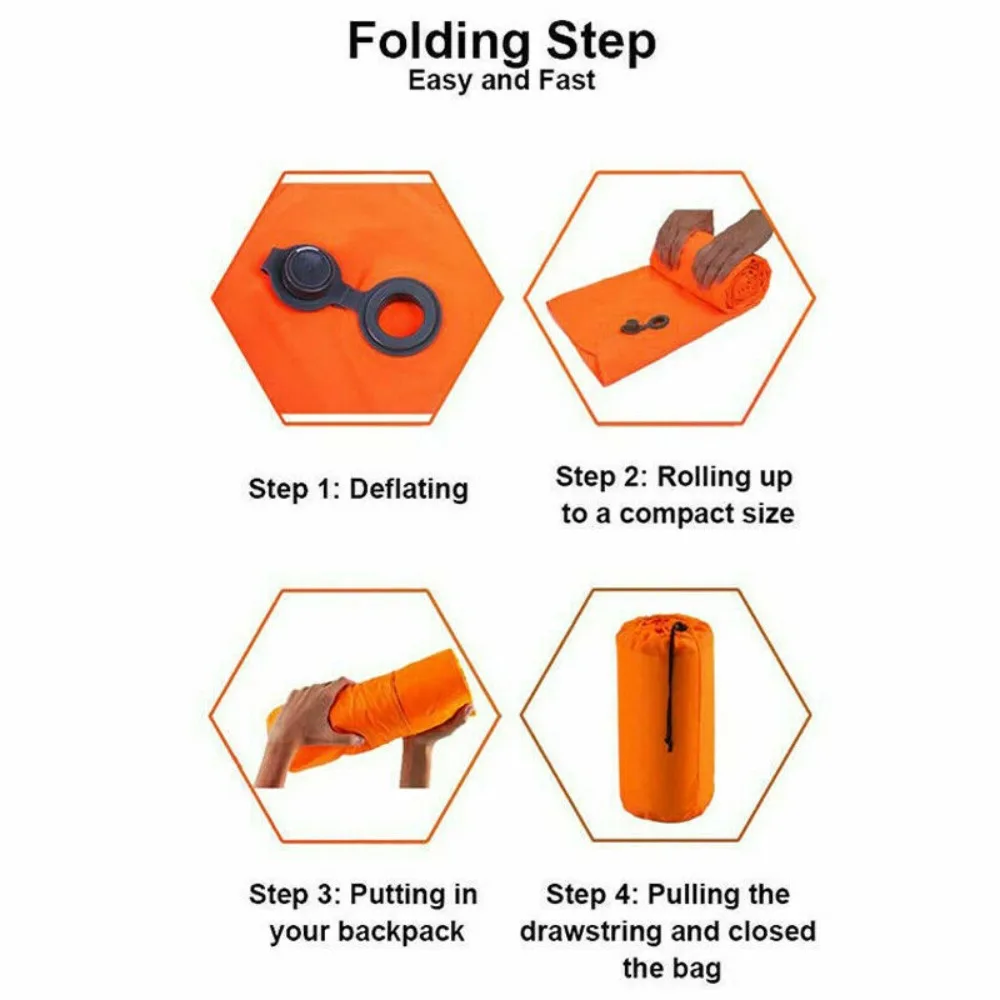 Folding Step
Easy and Fast

Step 1: Deflating

Step 2: Rolling up to a compact size

Step 3: Putting in your backpack

Step 4: Pulling the drawstring and closed the bag