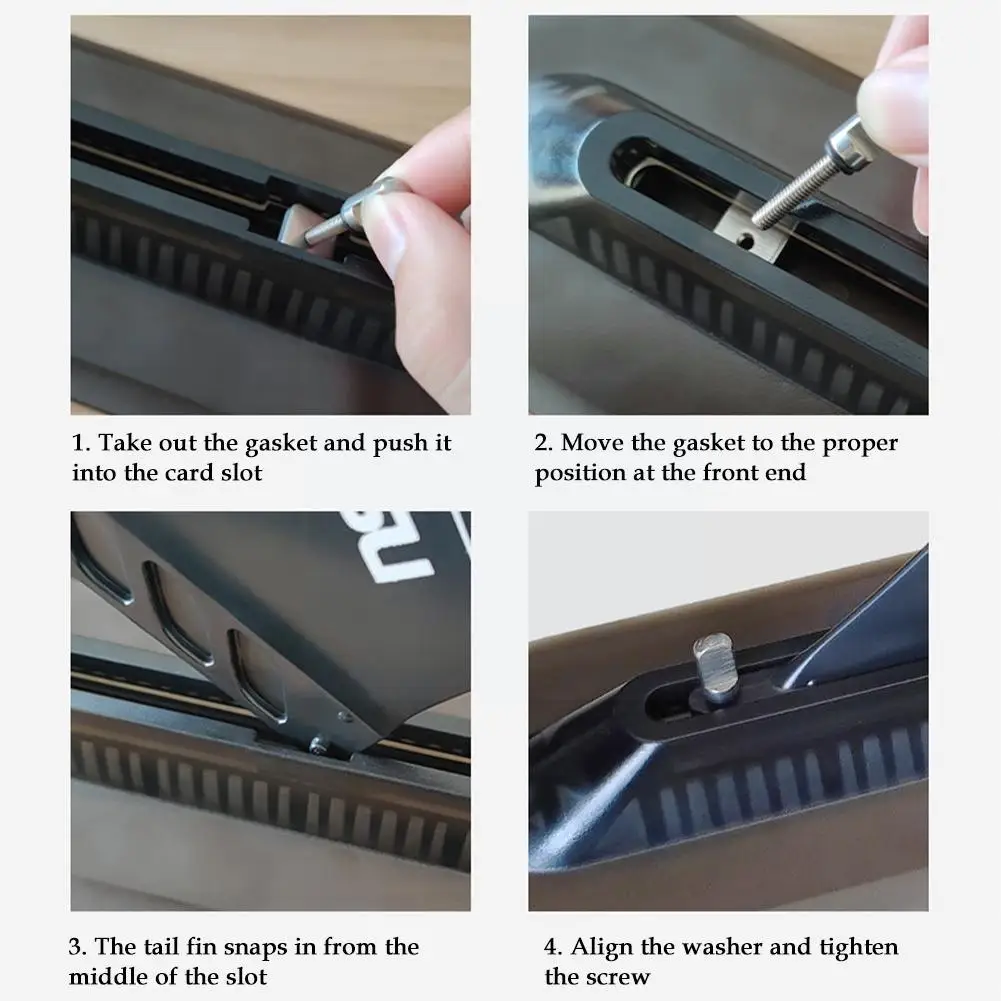 1. Take out the gasket and push it into the card slot

2. Move the gasket to the proper position at the front end

3. The tail fin snaps in from the middle of the slot

4. Align the washer and tighten the screw