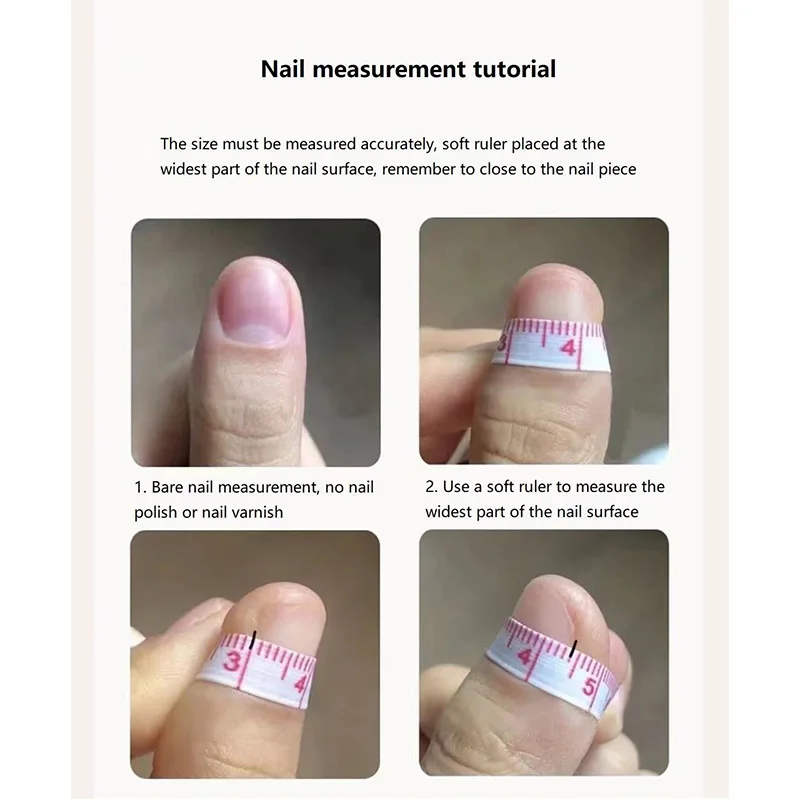 Nail measurement tutorial

The size must be measured accurately, soft ruler placed at the widest part of the nail surface, remember to close to the nail piece

3 4

1. Bare nail measurement, no nail polish or nail varnish

2. Use a soft ruler to measure the widest part of the nail surface

3 4

4 5