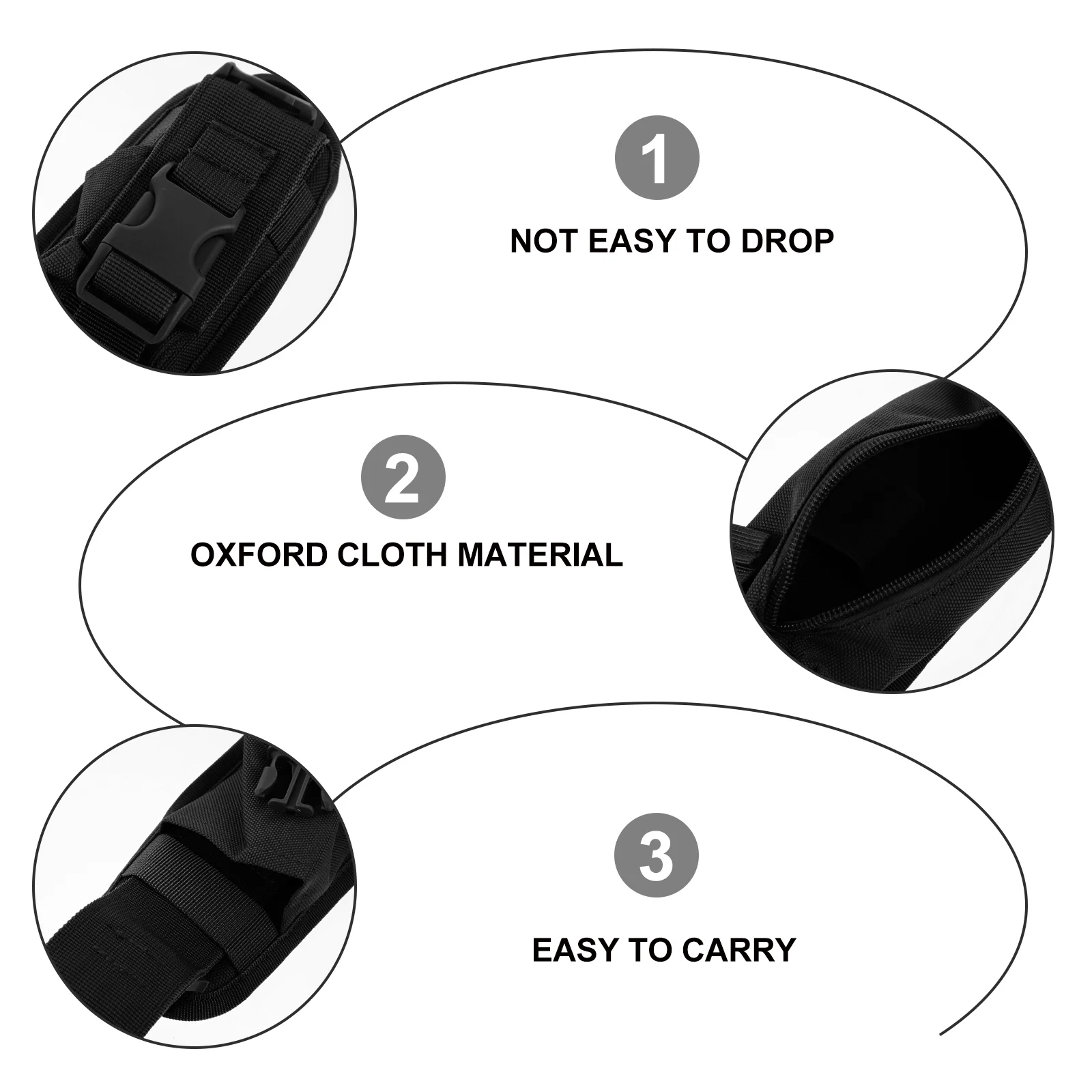 1

NOT EASY TO DROP

2

OXFORD CLOTH MATERIAL

3

EASY TO CARRY