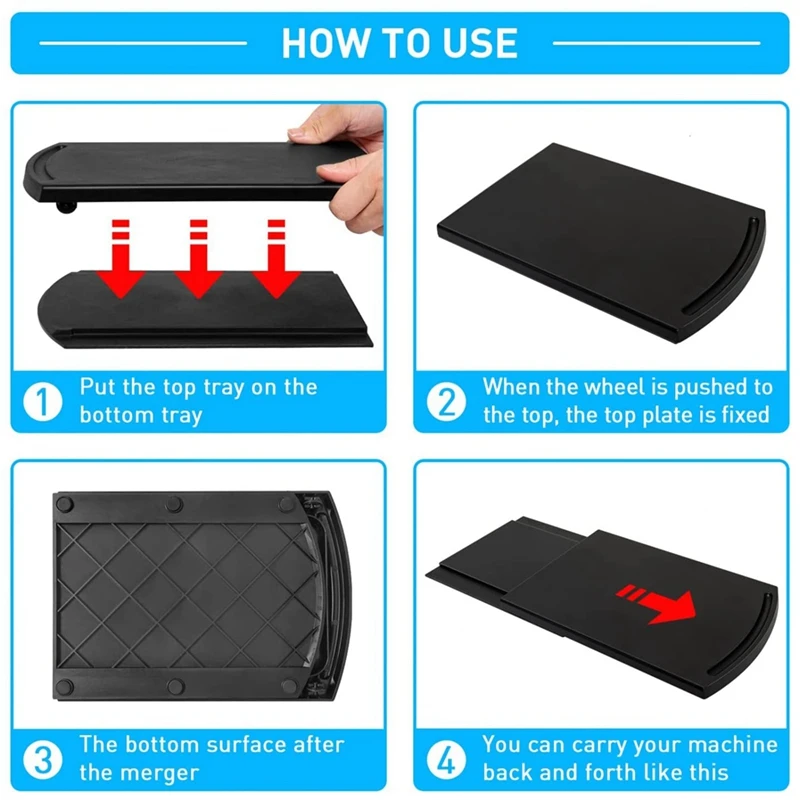 HOW TO USE

1 Put the top tray on the bottom tray

2 When the wheel is pushed to the top, the top plate is fixed

3 The bottom surface after the merger

4 You can carry your machine back and forth like this