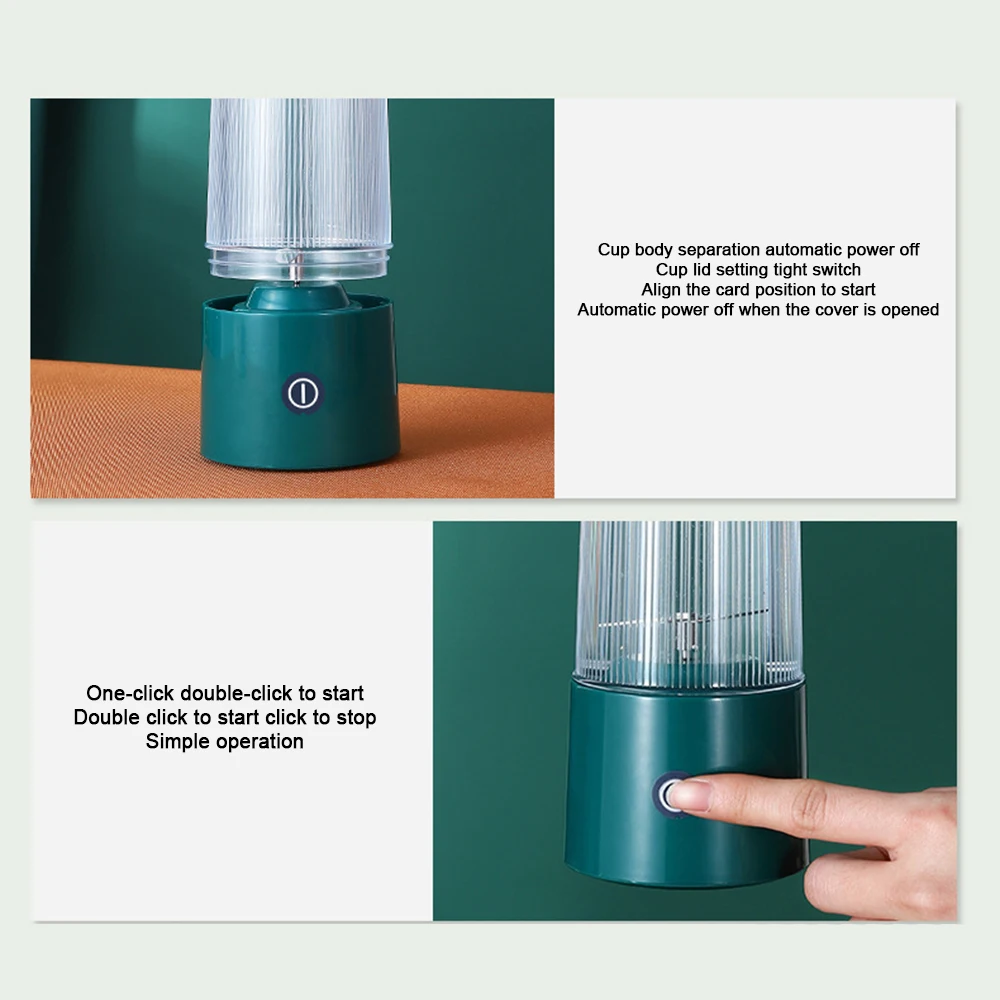 Cup body separation automatic power off
Cup lid setting tight switch
Align the card position to start
Automatic power off when the cover is opened

One-click double-click to start
Double click to start click to stop
Simple operation