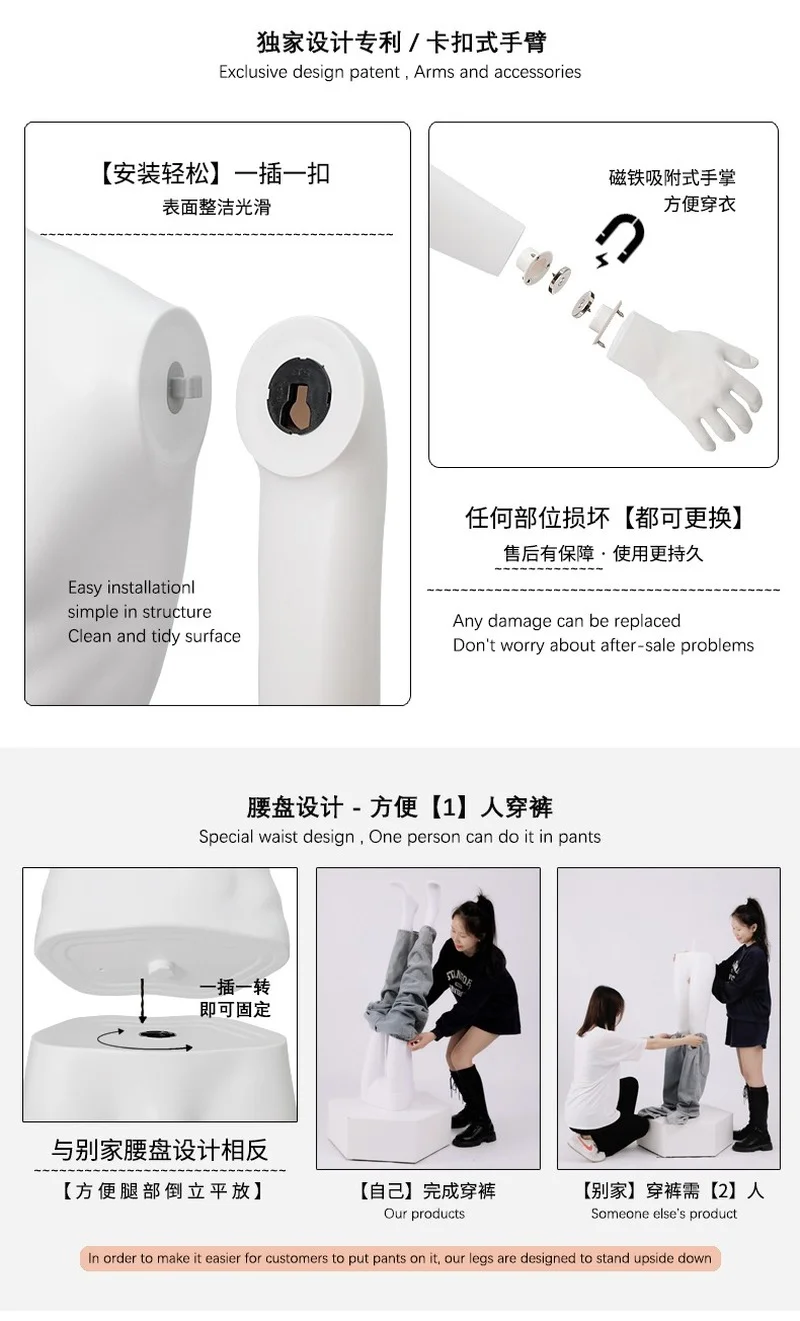 独家设计专利 / 卡扣式手臂
Exclusive design patent , Arms and accessories

【安装轻松】一插一扣
表面整洁光滑

Easy installationl
simple in structure
Clean and tidy surface

磁铁吸附式手掌
方便穿衣

任何部位损坏【都可更换】
售后有保障 · 使用更持久

Any damage can be replaced
Don't worry about after-sale problems

腰盘设计 - 方便【1】人穿裤
Special waist design , One person can do it in pants

一插一转
即可固定

与别家腰盘设计相反
【方便腿部倒立平放】

【自己】完成穿裤
Our products

【别家】穿裤需【2】人
Someone else's product

In order to make it easier for customers to put pants on it, our legs are designed to stand upside down