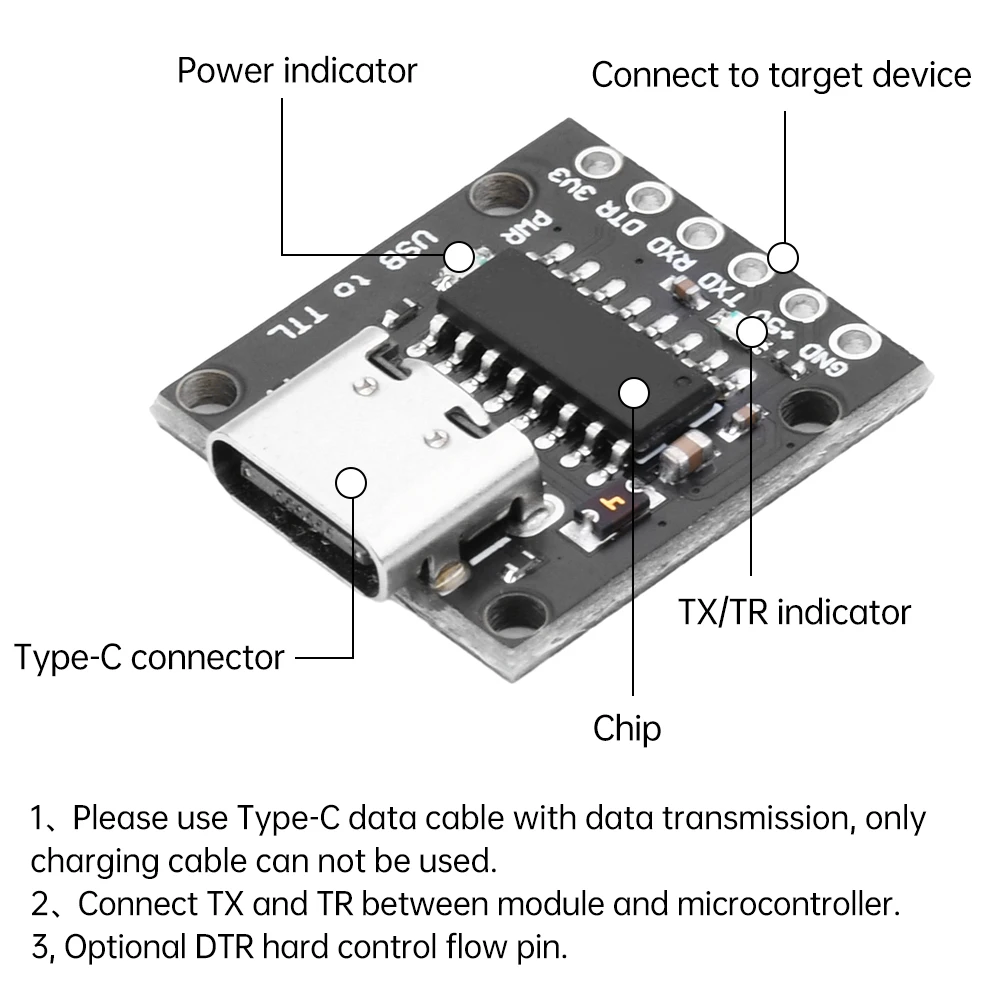 Power indicator

Connect to target device

3V3
DTR
RXD
TXD
+5V
GND
PWR
USB to TTL

TX/TR indicator

Type-C connector

Chip

1、Please use Type-C data cable with data transmission, only charging cable can not be used.
2、Connect TX and TR between module and microcontroller.
3, Optional DTR hard control flow pin.