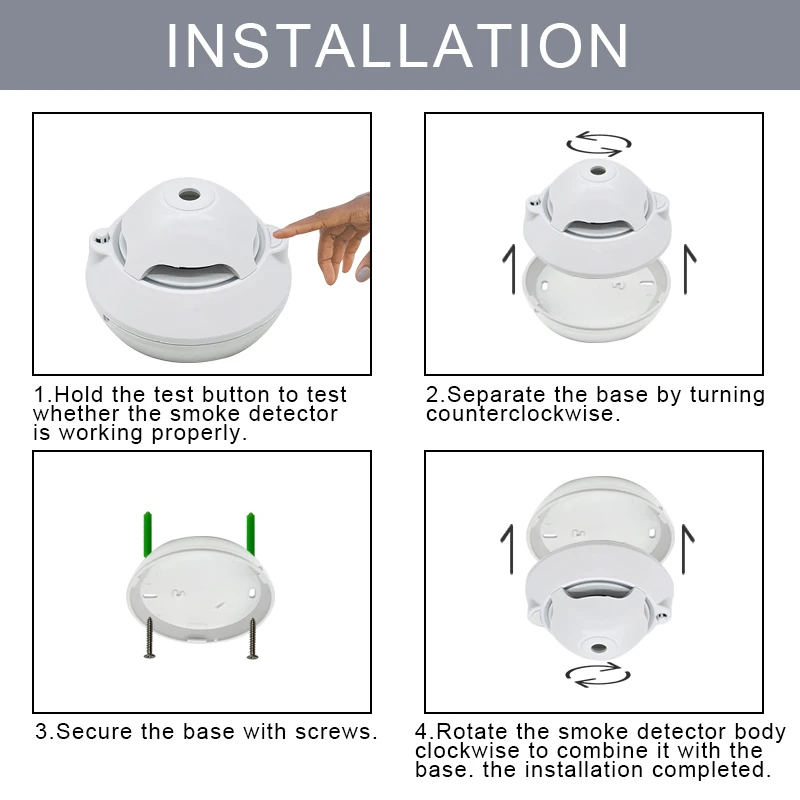 INSTALLATION

1.Hold the test button to test whether the smoke detector is working properly.

2.Separate the base by turning counterclockwise.

3.Secure the base with screws.

4.Rotate the smoke detector body clockwise to combine it with the base. the installation completed.