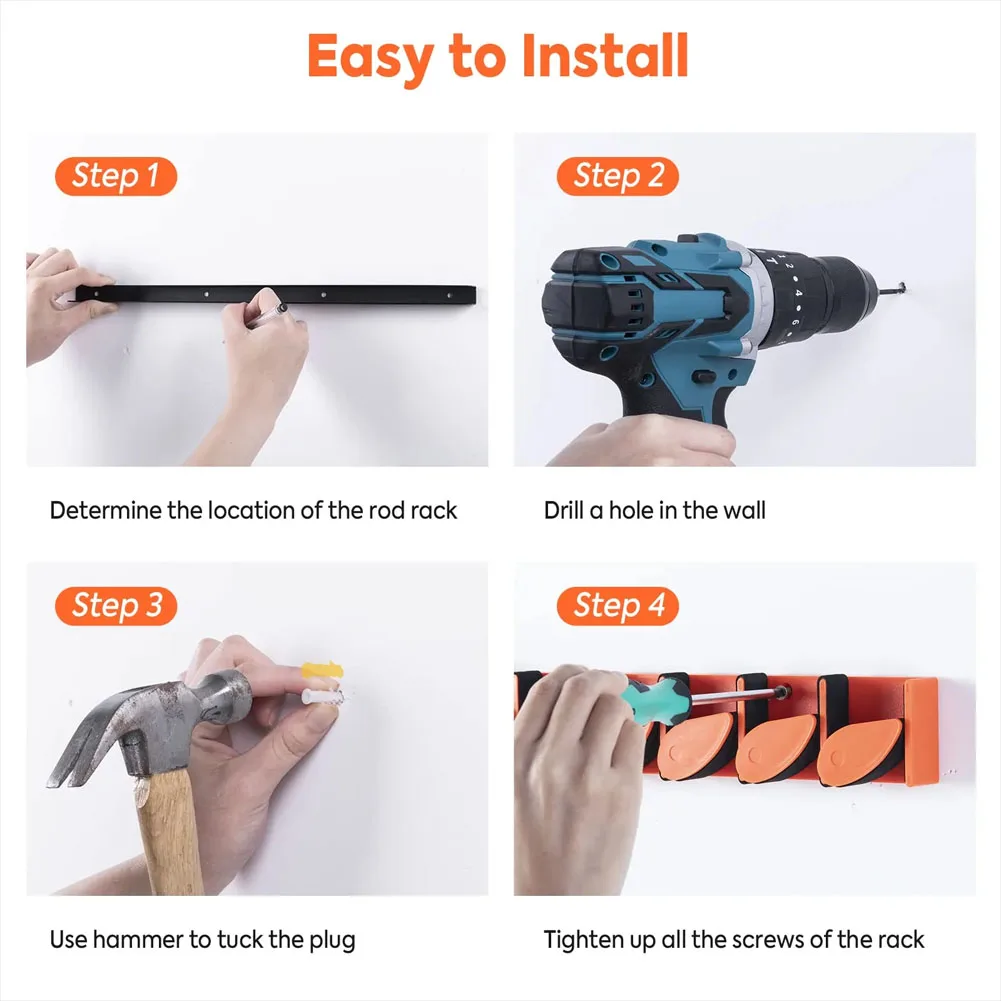 Easy to Install

Step 1

Determine the location of the rod rack

Step 2

Drill a hole in the wall

Step 3

Use hammer to tuck the plug

Step 4

Tighten up all the screws of the rack