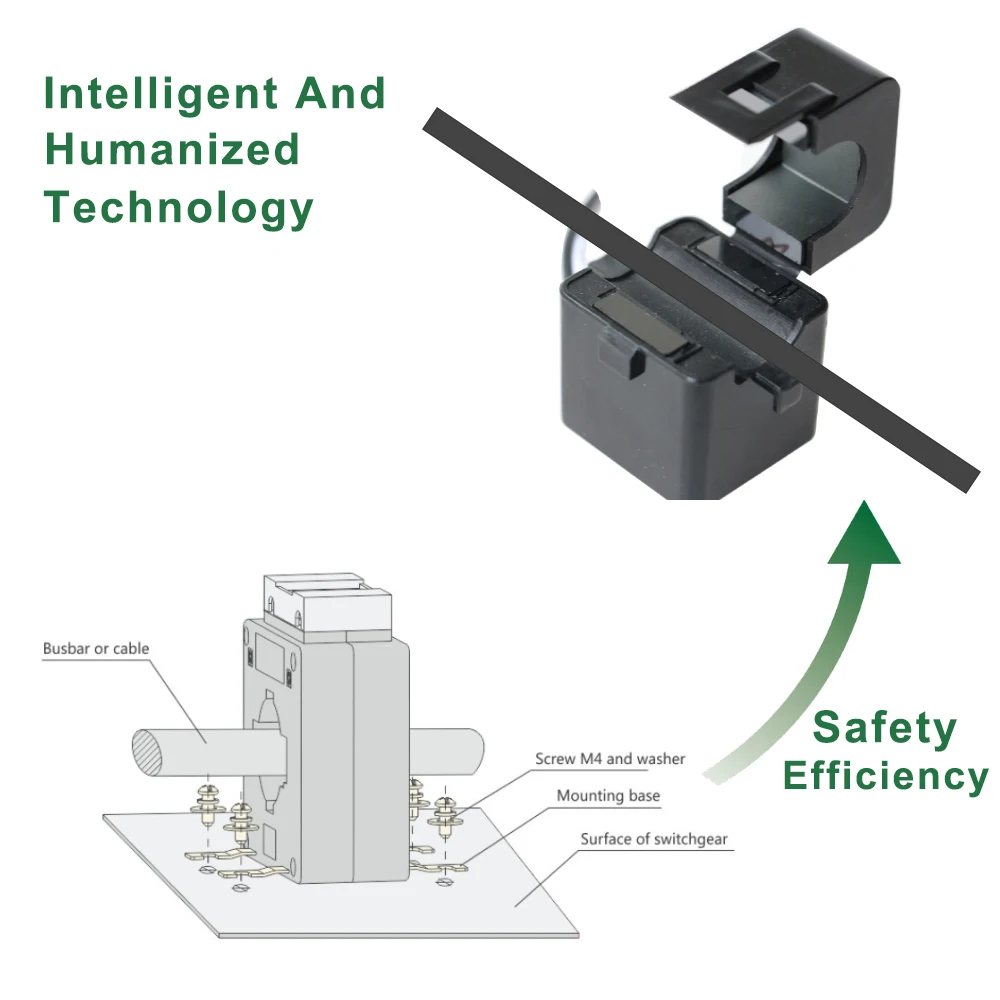 Intelligent And Humanized Technology

Busbar or cable

Screw M4 and washer

Mounting base

Surface of switchgear

Safety Efficiency